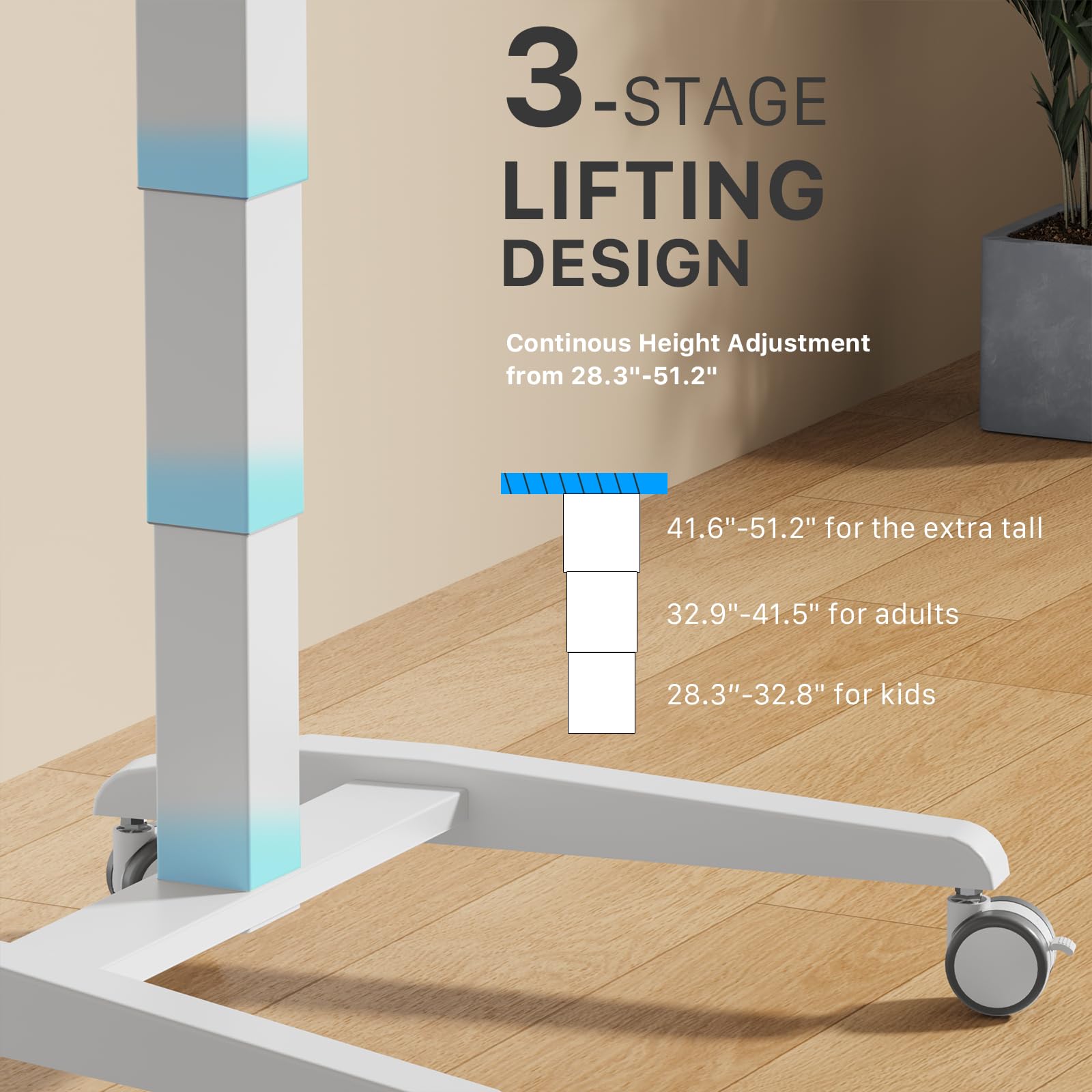 3-STAGE LIFTING DESIGN

Continous Height Adjustment from 28.3"-51.2"

41.6"-51.2" for the extra tall

32.9"-41.5" for adults

28.3"-32.8" for kids