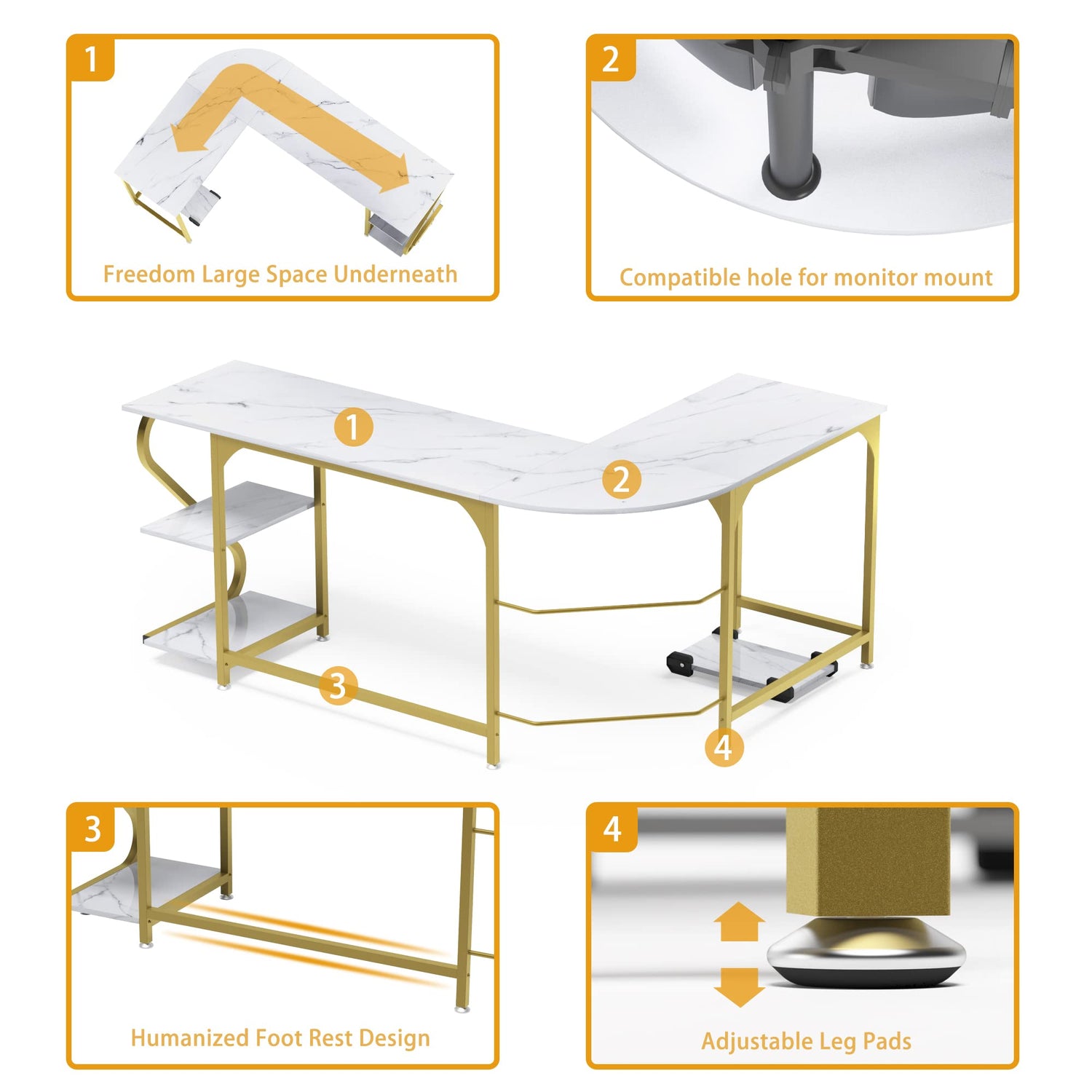 1

Freedom Large Space Underneath

2

Compatible hole for monitor mount

1

2

3

4

3

Humanized Foot Rest Design

4

Adjustable Leg Pads