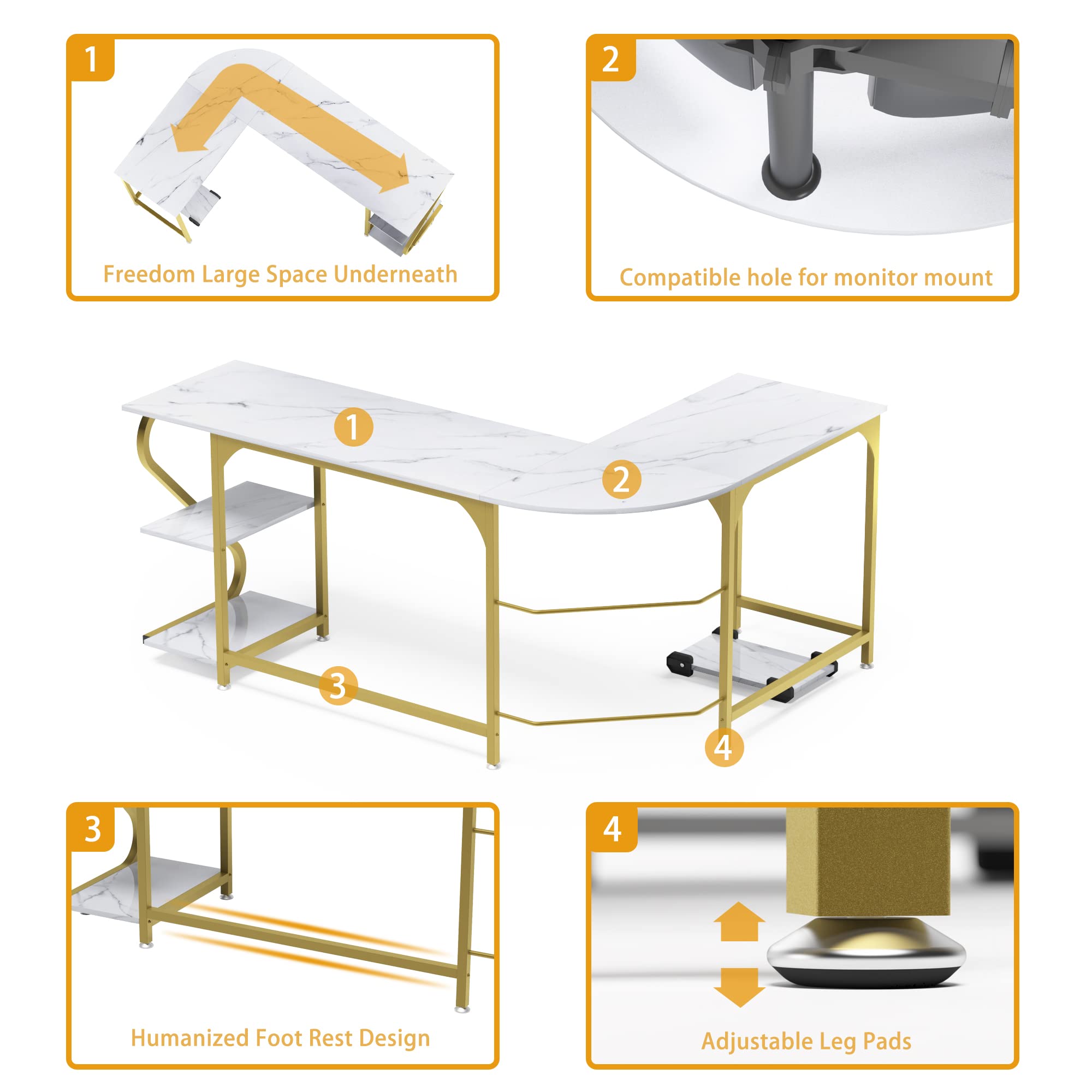 1

Freedom Large Space Underneath

2

Compatible hole for monitor mount

1

2

3

4

3

Humanized Foot Rest Design

4

Adjustable Leg Pads