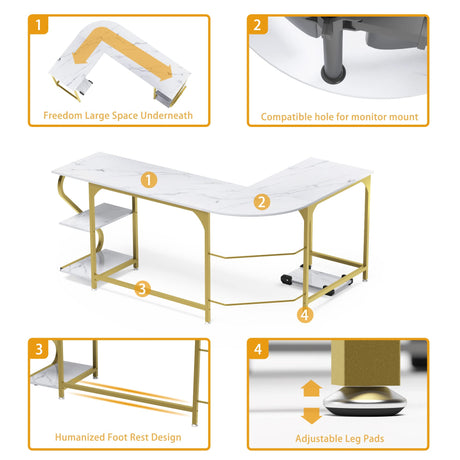 1

Freedom Large Space Underneath

2

Compatible hole for monitor mount

1

2

3

4

3

Humanized Foot Rest Design

4

Adjustable Leg Pads