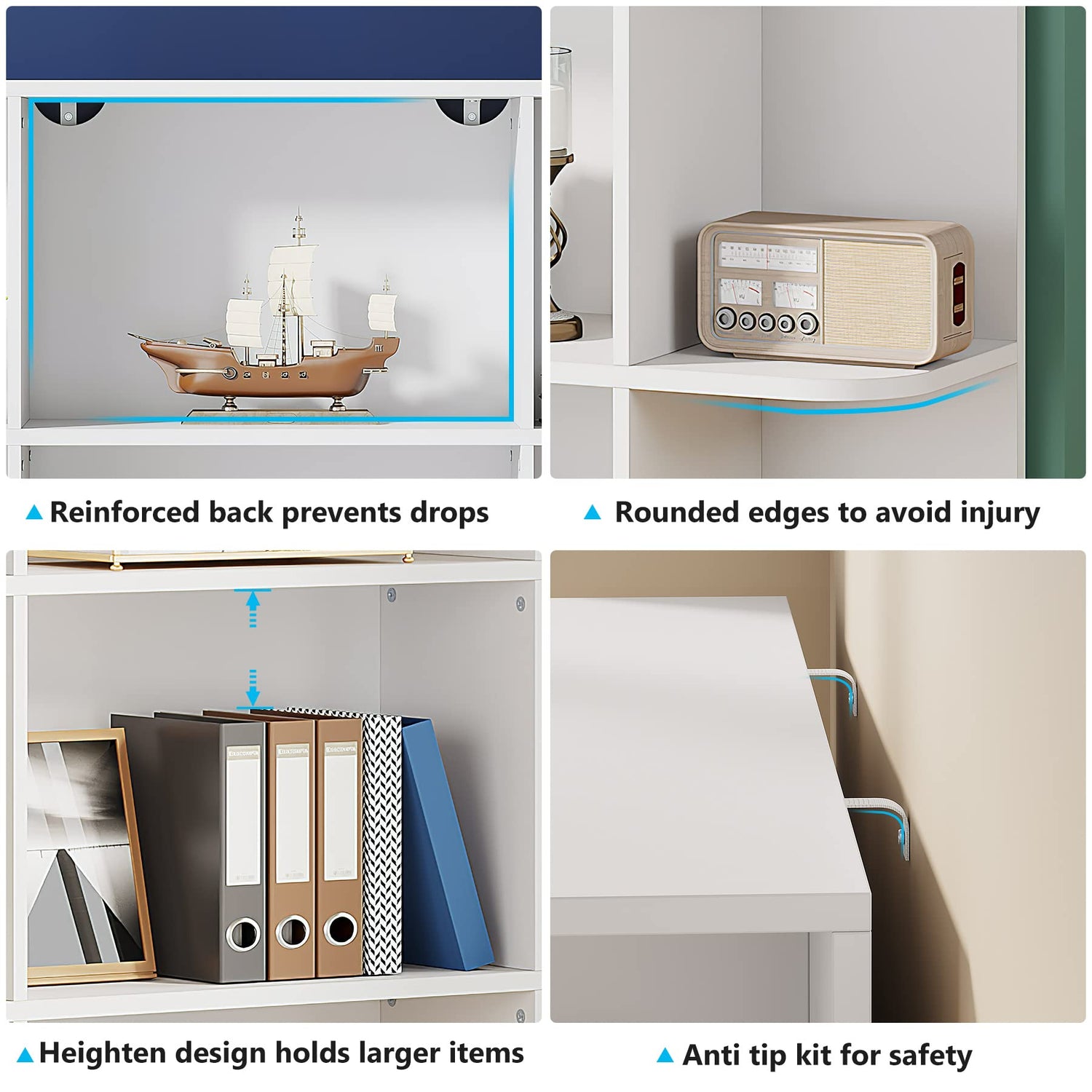 ▲ Reinforced back prevents drops

▲ Rounded edges to avoid injury

▲ Heighten design holds larger items

▲ Anti tip kit for safety