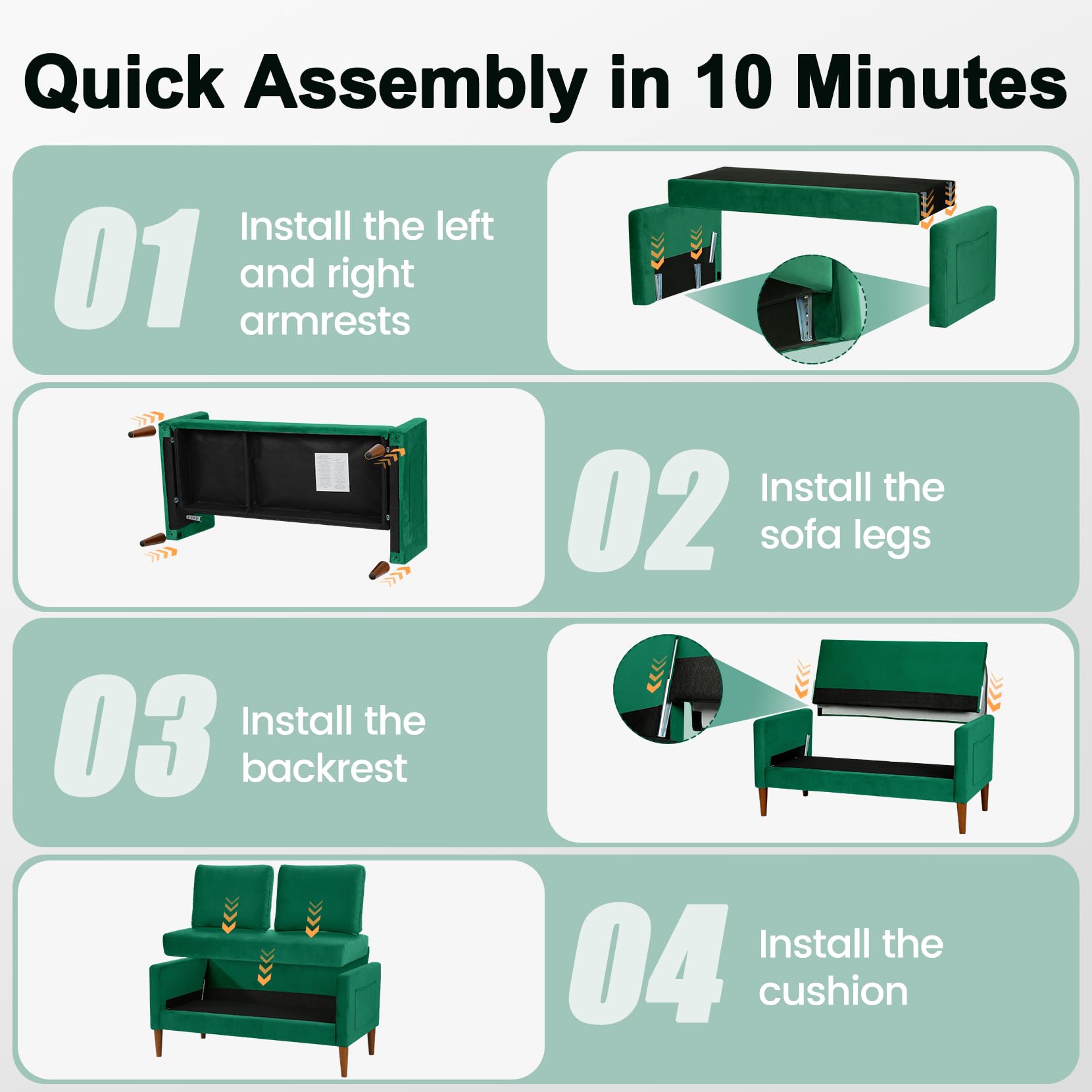 Quick Assembly in 10 Minutes

01 Install the left and right armrests

02 Install the sofa legs

03 Install the backrest

04 Install the cushion