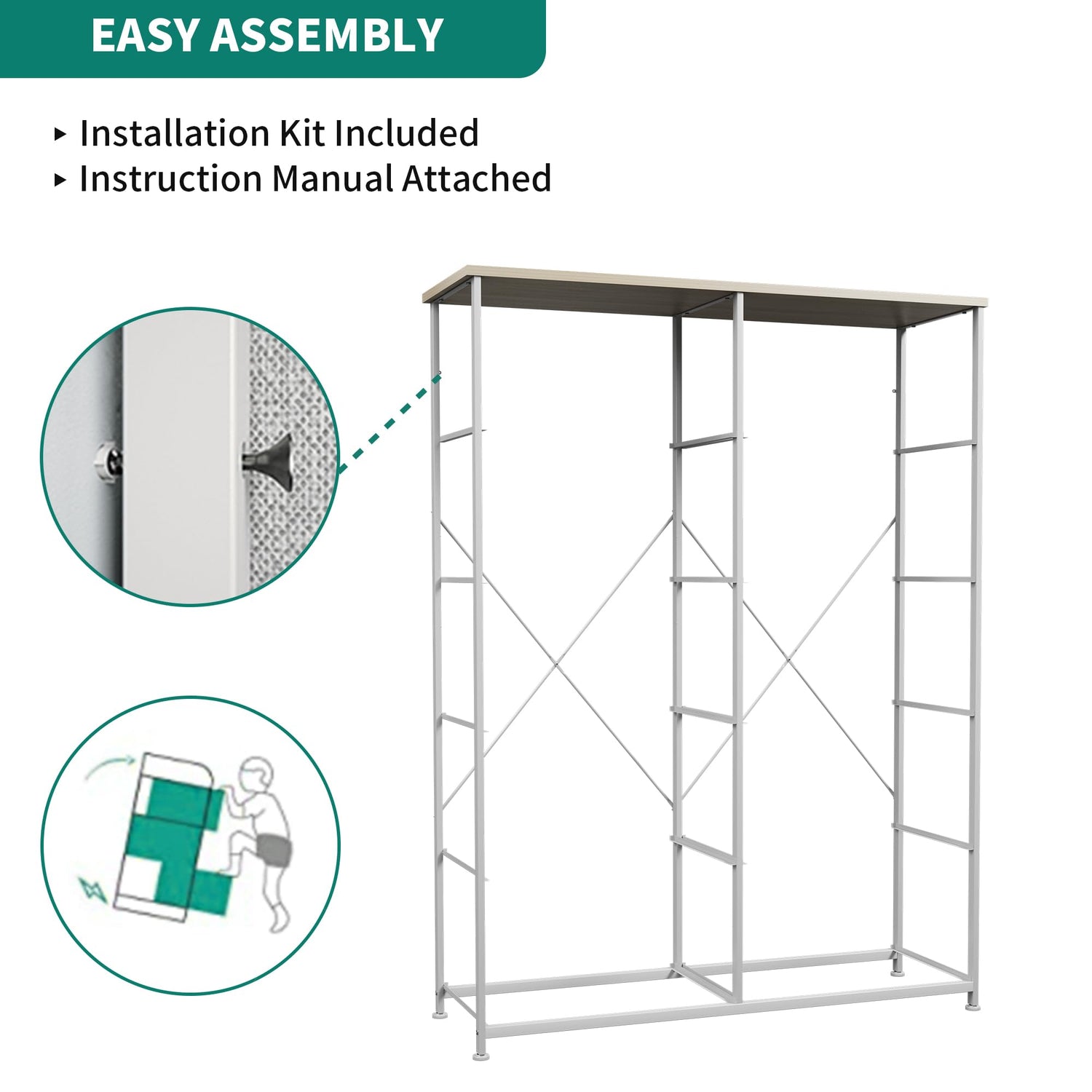 EASY ASSEMBLY

▸ Installation Kit Included
▸ Instruction Manual Attached