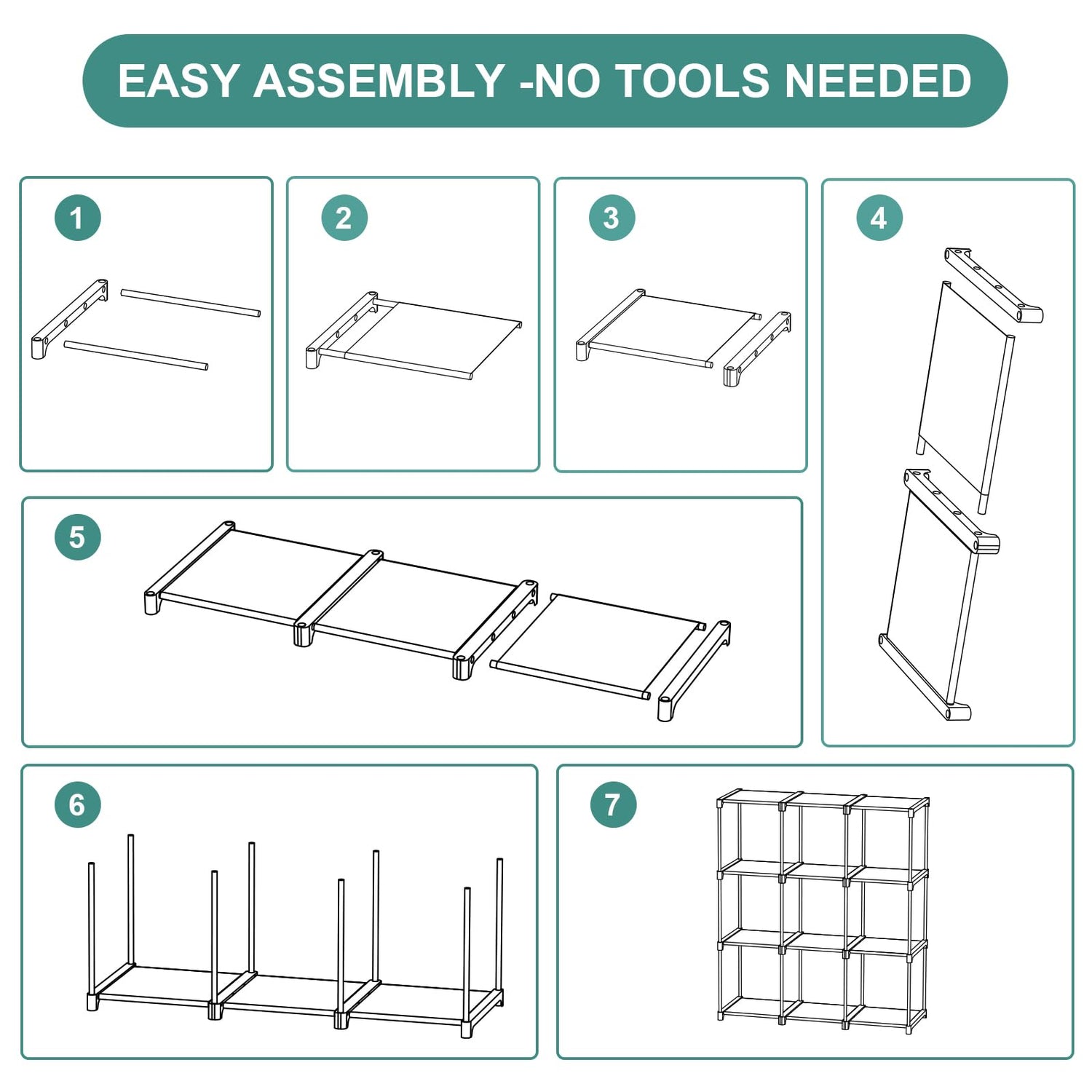 EASY ASSEMBLY -NO TOOLS NEEDED

1

2

3

4

5

6

7