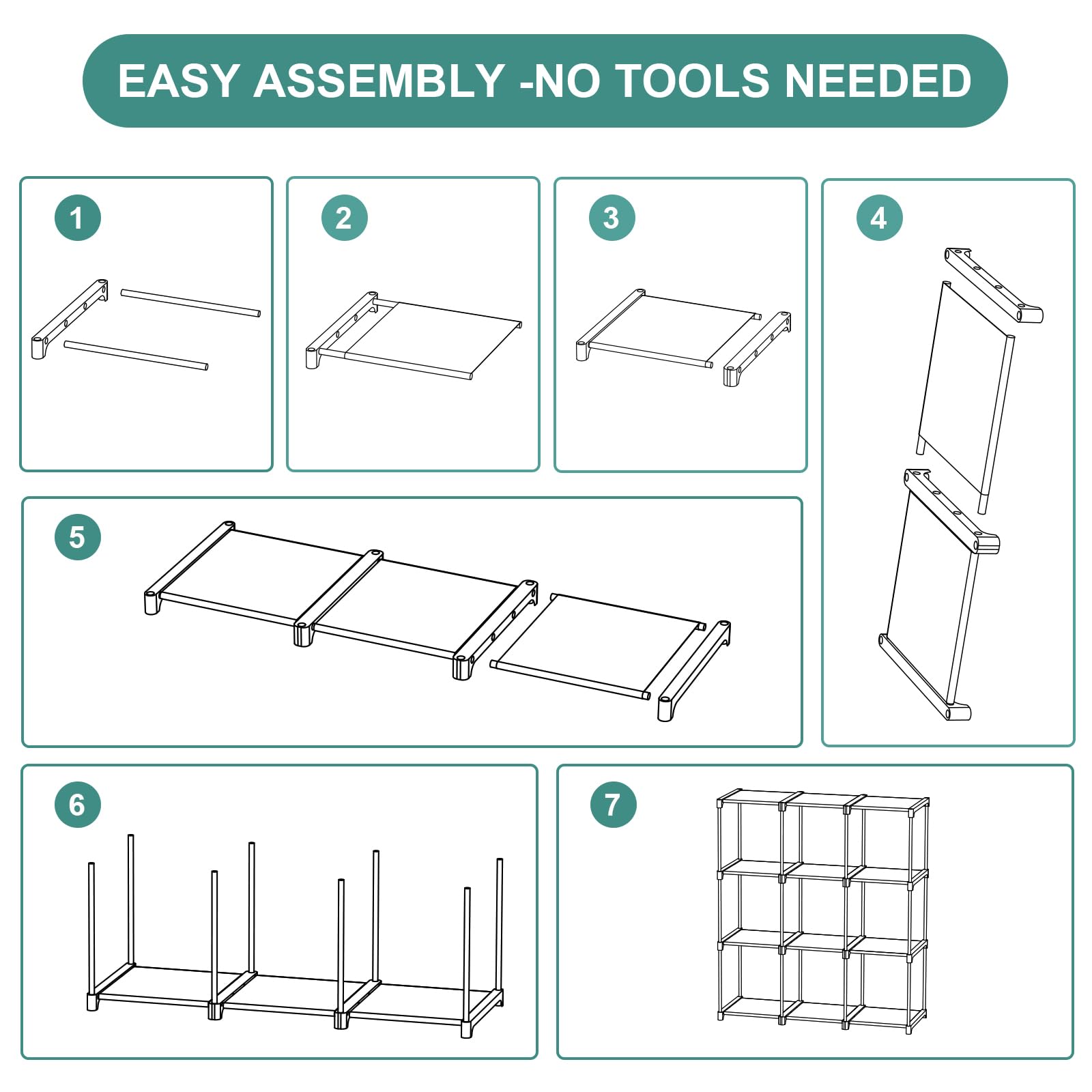 EASY ASSEMBLY -NO TOOLS NEEDED

1

2

3

4

5

6

7