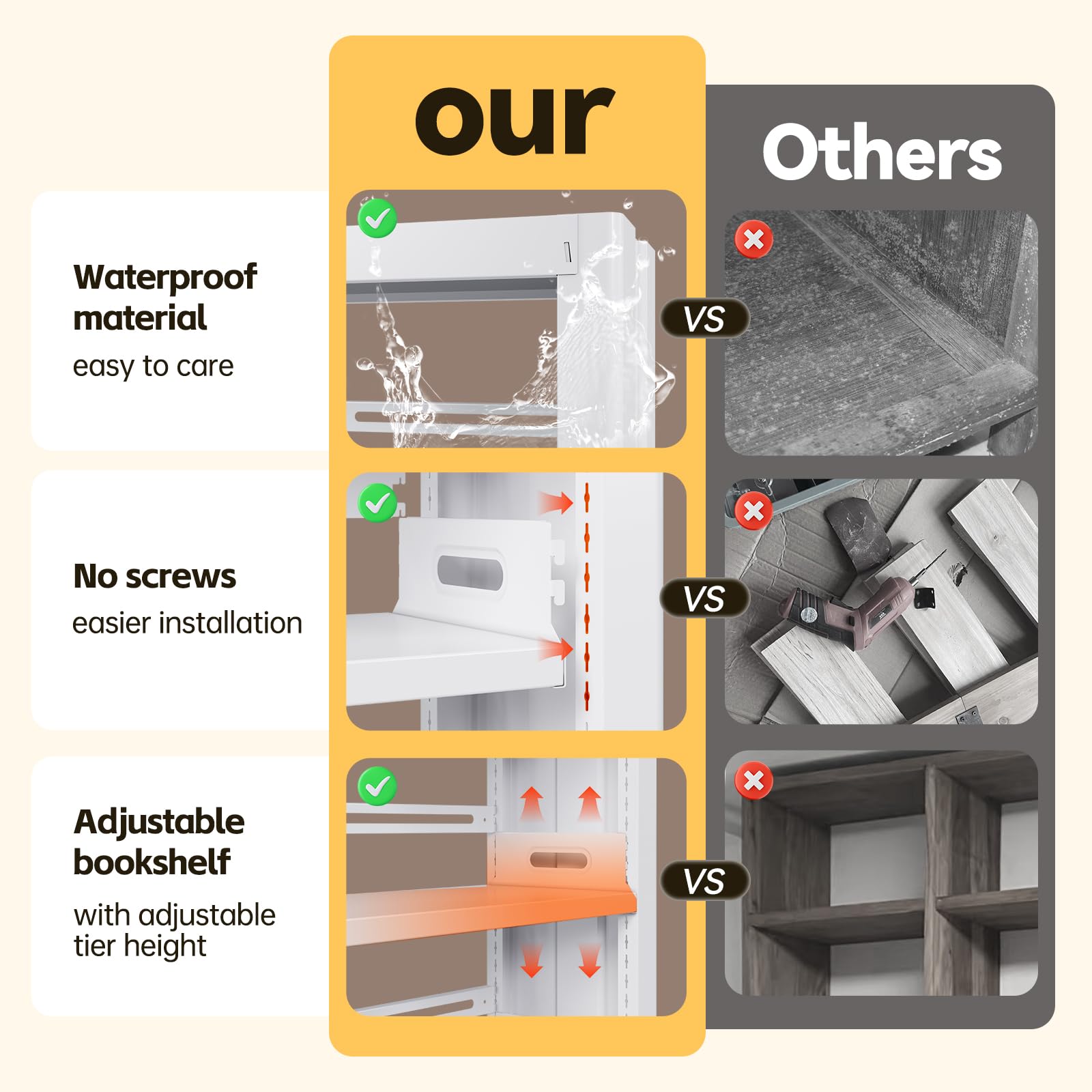 our

Others

Waterproof material
easy to care

VS

No screws
easier installation

VS

Adjustable bookshelf
with adjustable tier height

VS