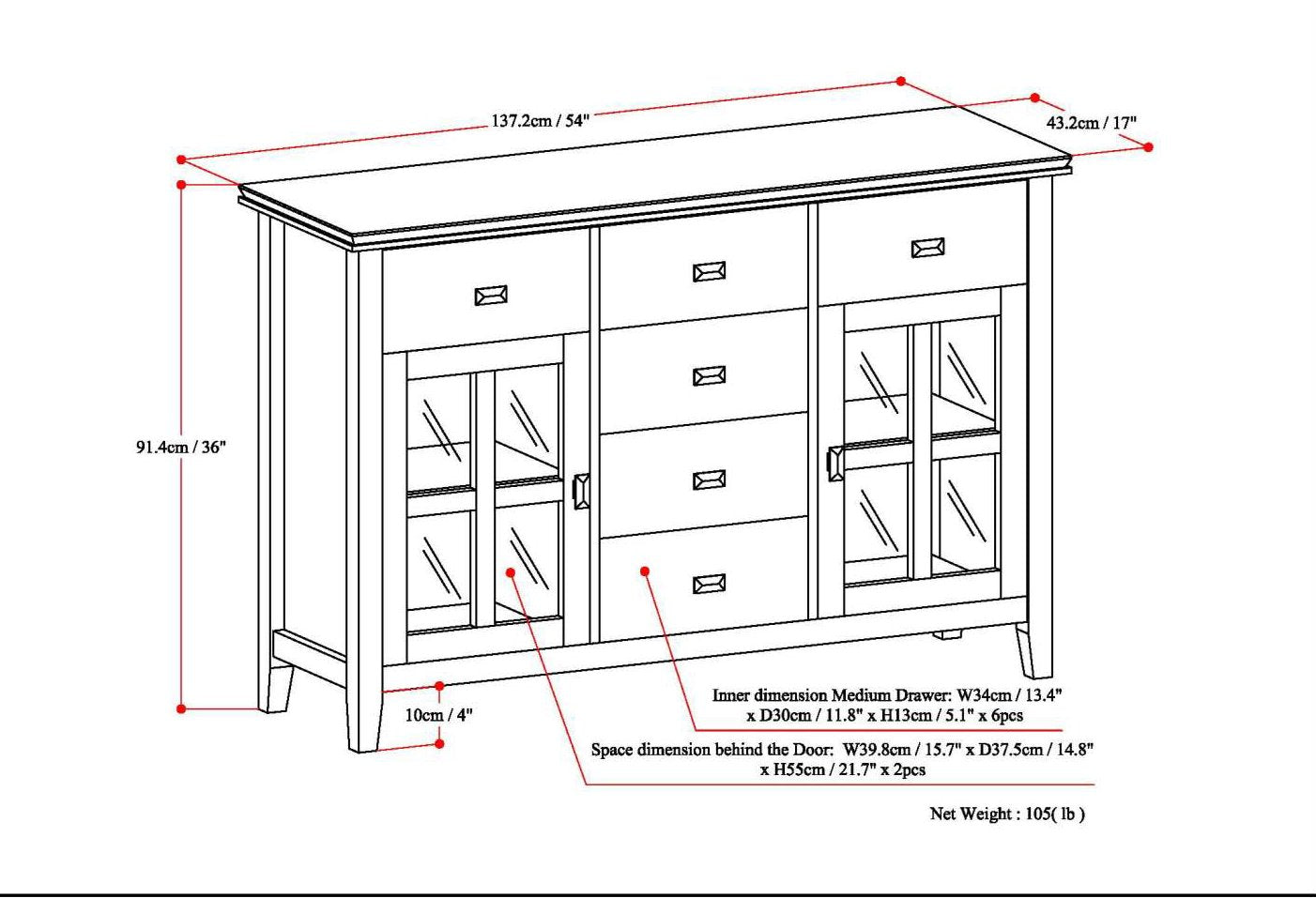 137.2cm / 54"

43.2cm / 17"

91.4cm / 36"

10cm / 4"

Inner dimension Medium Drawer: W34cm / 13.4" x D30cm / 11.8" x H13cm / 5.1" x 6pcs

Space dimension behind the Door: W39.8cm / 15.7" x D37.5cm / 14.8" x H55cm / 21.7" x 2pcs

Net Weight : 105( lb )