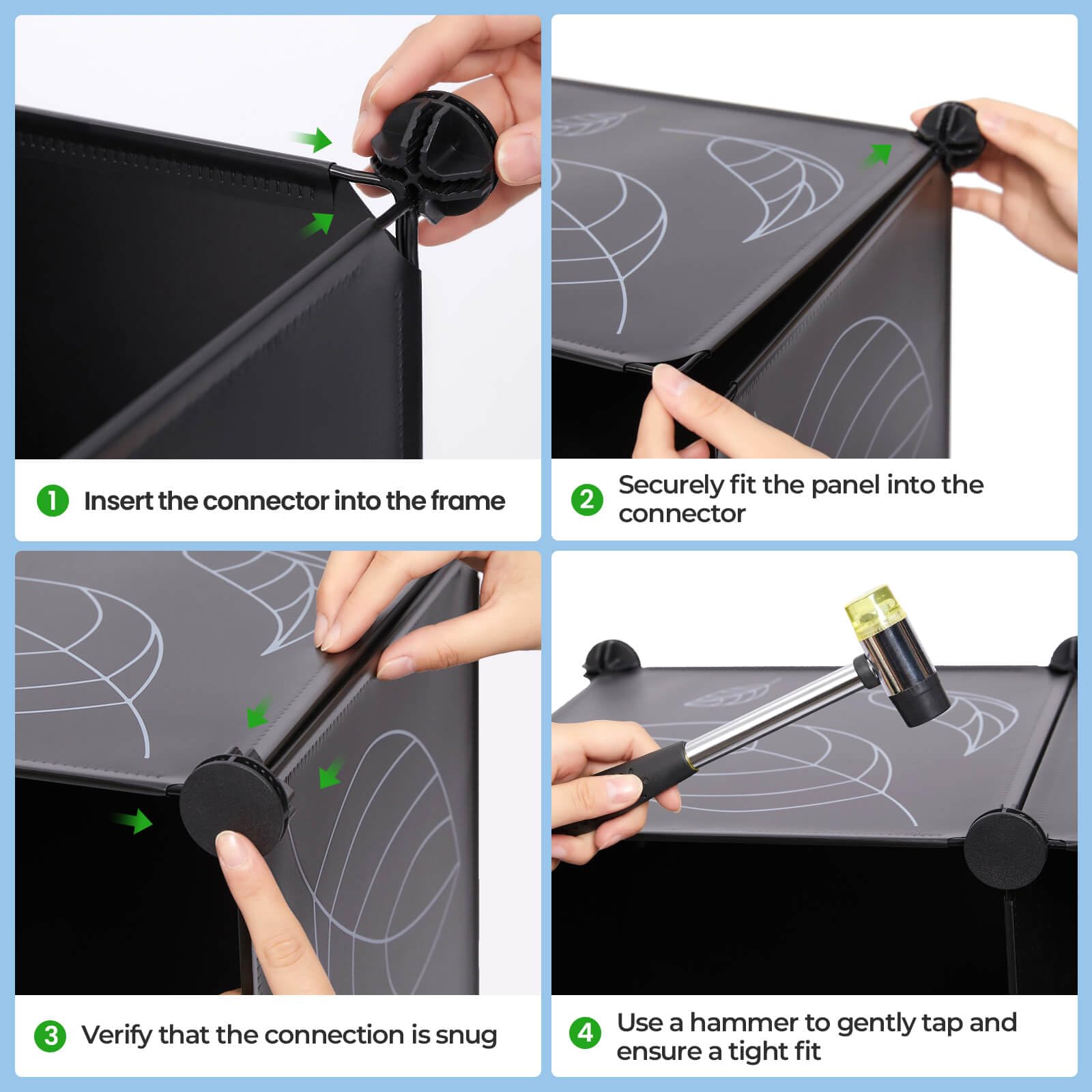 1 Insert the connector into the frame

2 Securely fit the panel into the connector

3 Verify that the connection is snug

4 Use a hammer to gently tap and ensure a tight fit