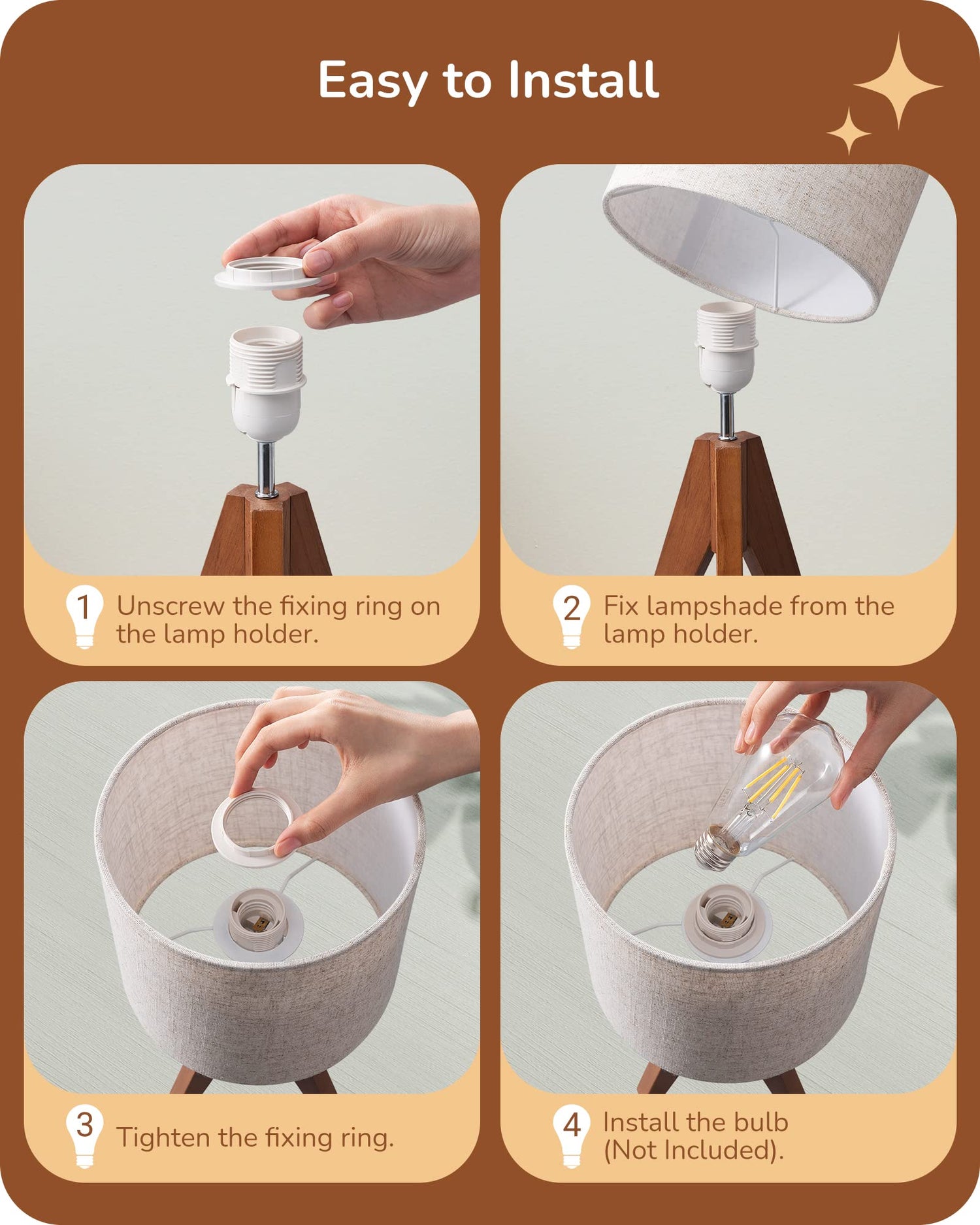 Easy to Install

1 Unscrew the fixing ring on the lamp holder.

2 Fix lampshade from the lamp holder.

3 Tighten the fixing ring.

4 Install the bulb (Not Included).