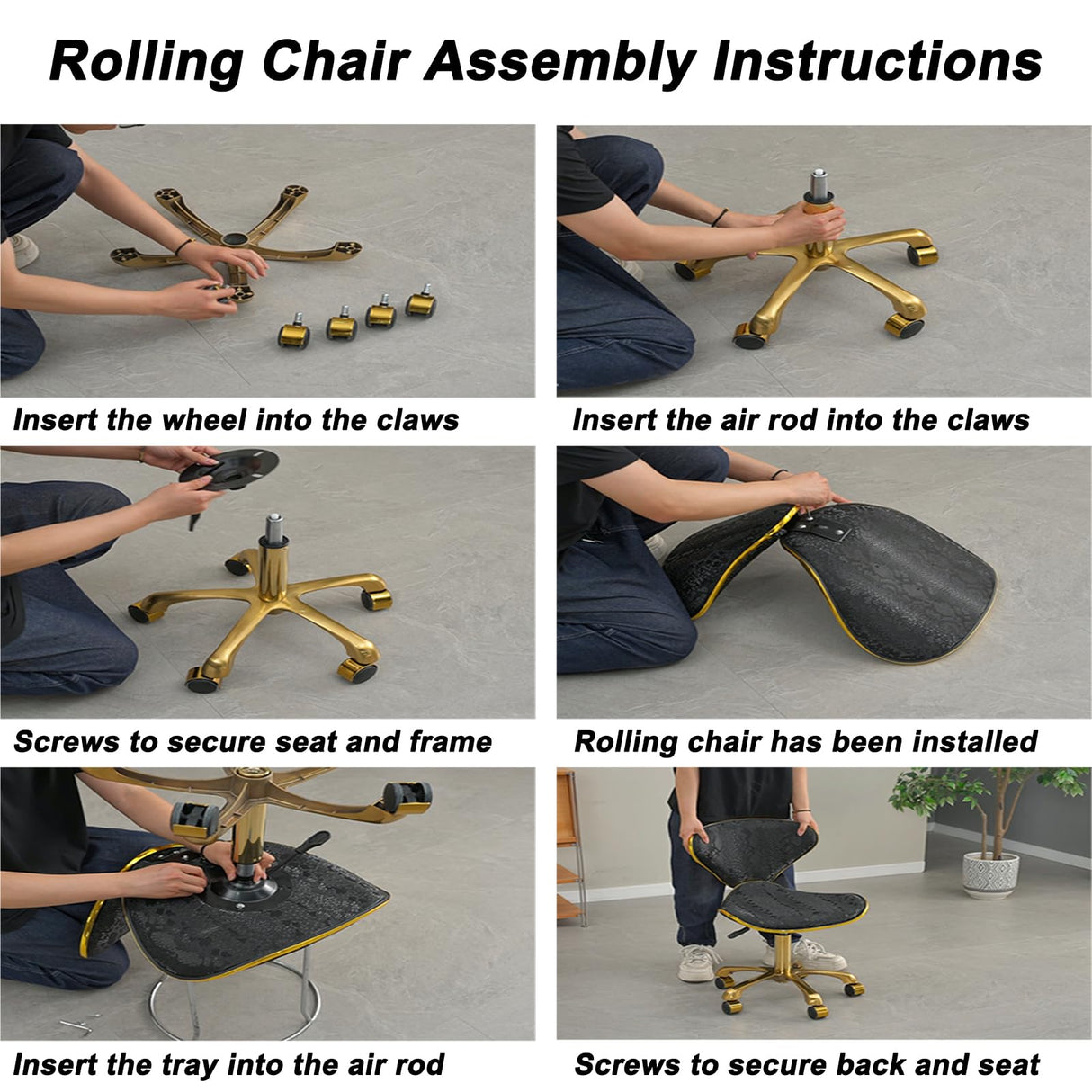 Rolling Chair Assembly Instructions

Insert the wheel into the claws

Insert the air rod into the claws

Screws to secure seat and frame

Rolling chair has been installed

Insert the tray into the air rod

Screws to secure back and seat