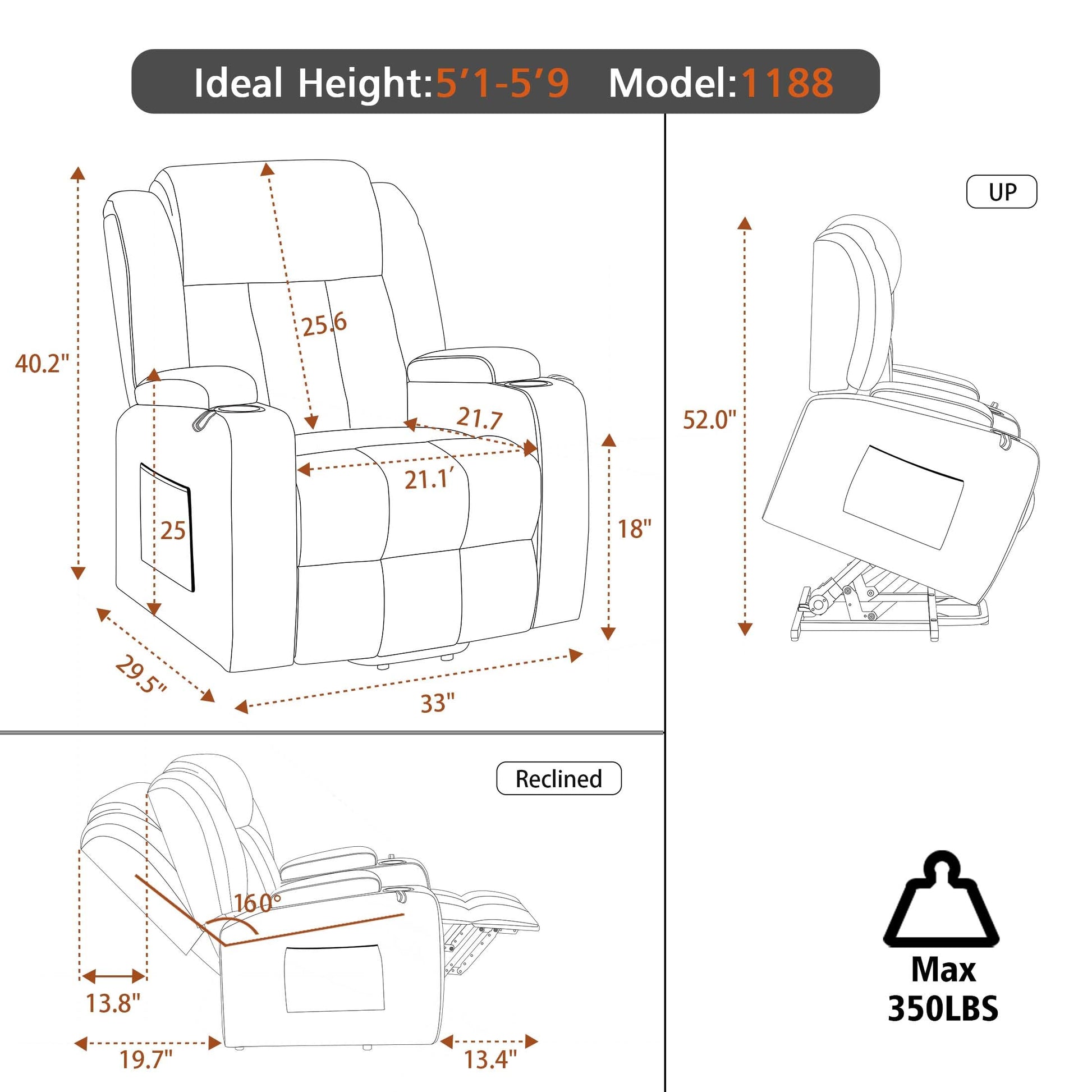 Ideal Height:5'1-5'9 Model:1188

40.2"

25.6

21.7

21.1'

25

18"

29.5"

33"

UP

52.0"

Reclined

160°

13.8"

19.7"

13.4"

Max 350LBS