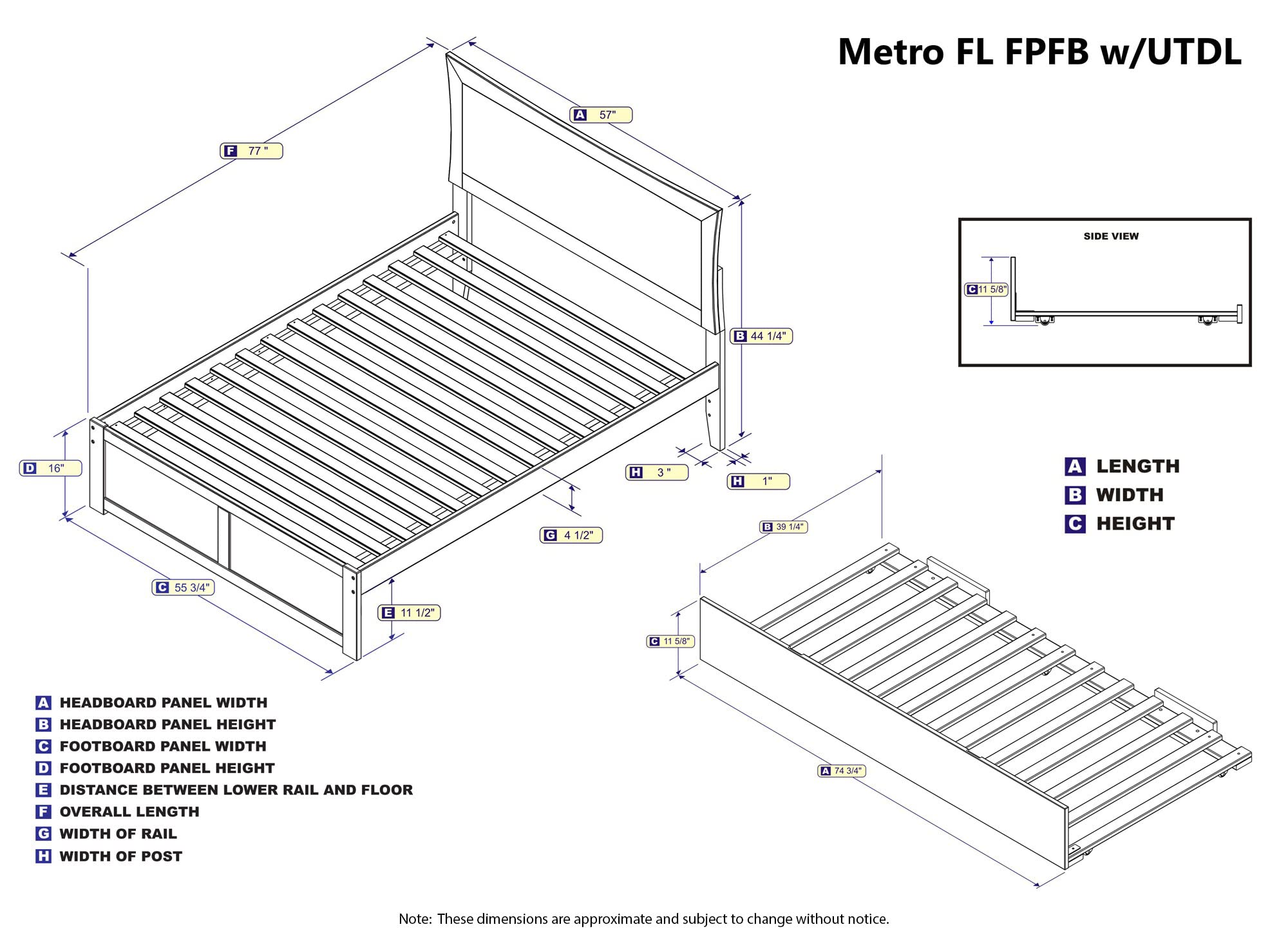 Metro FL FPFB w/UTDL

A 57"

F 77 "

B 44 1/4"

D 16"

H 3 "

H 1"

G 4 1/2"

C 55 3/4"

E 11 1/2"

SIDE VIEW

C 11 5/8"

A LENGTH
B WIDTH
C HEIGHT

B 39 1/4"

C 11 5/8"

A 74 3/4"

A HEADBOARD PANEL WIDTH
B HEADBOARD PANEL HEIGHT
C FOOTBOARD PANEL WIDTH
D FOOTBOARD PANEL HEIGHT
E DISTANCE BETWEEN LOWER RAIL AND FLOOR
F OVERALL LENGTH
G WIDTH OF RAIL
H WIDTH OF POST

Note: These dimensions are approximate and subject to change without notice.