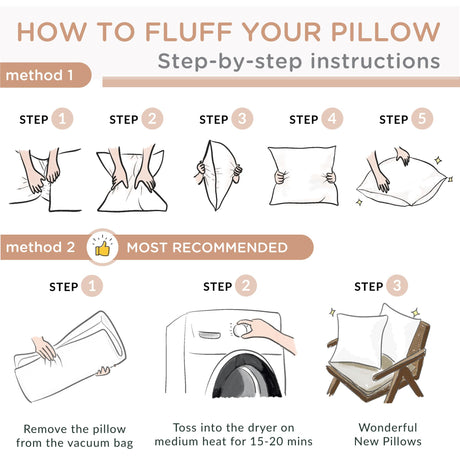 HOW TO FLUFF YOUR PILLOW
Step-by-step instructions

method 1

STEP 1
STEP 2
STEP 3
STEP 4
STEP 5

method 2 MOST RECOMMENDED

STEP 1
Remove the pillow from the vacuum bag

STEP 2
Toss into the dryer on medium heat for 15-20 mins

STEP 3
Wonderful New Pillows