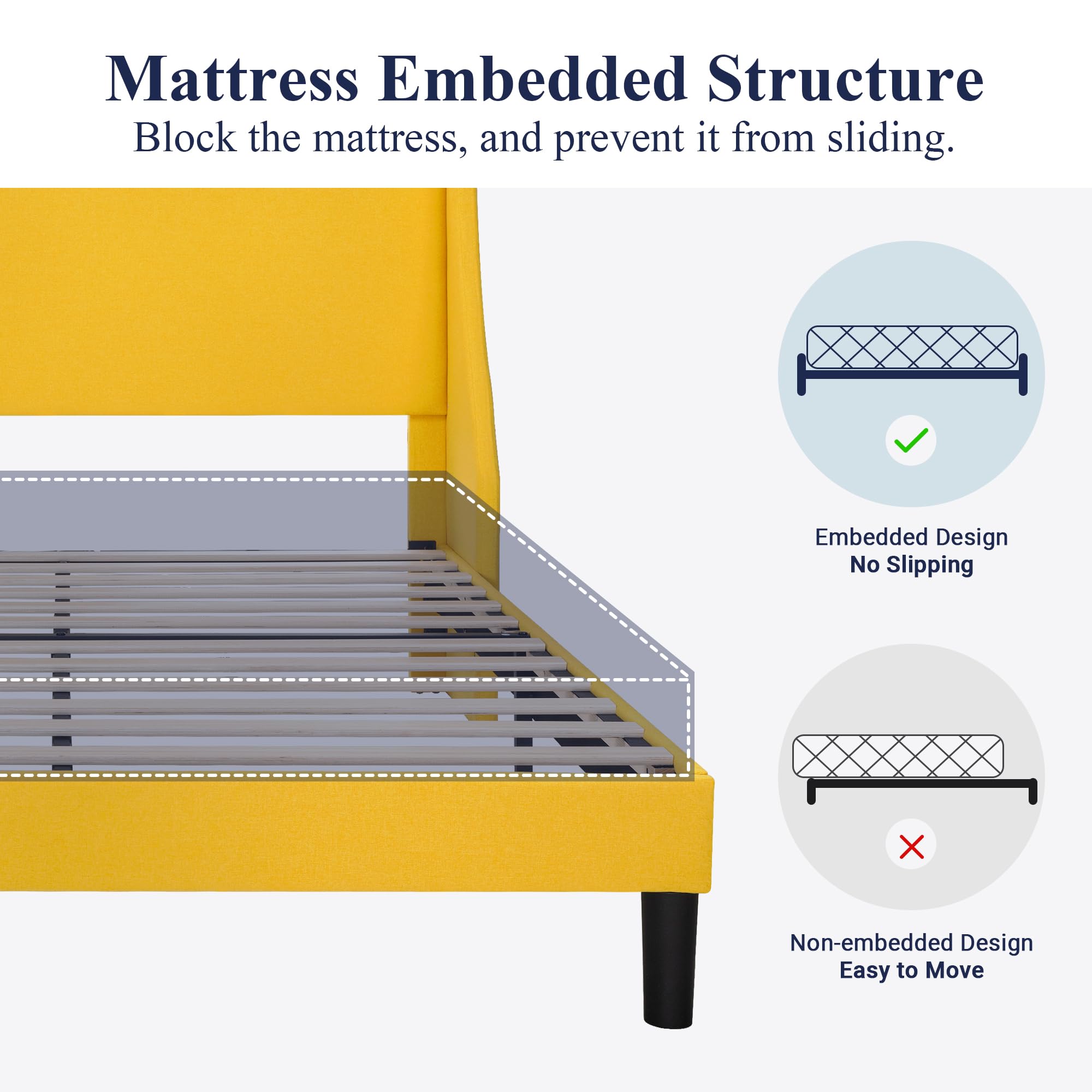 Mattress Embedded Structure
Block the mattress, and prevent it from sliding.

Embedded Design
No Slipping

Non-embedded Design
Easy to Move