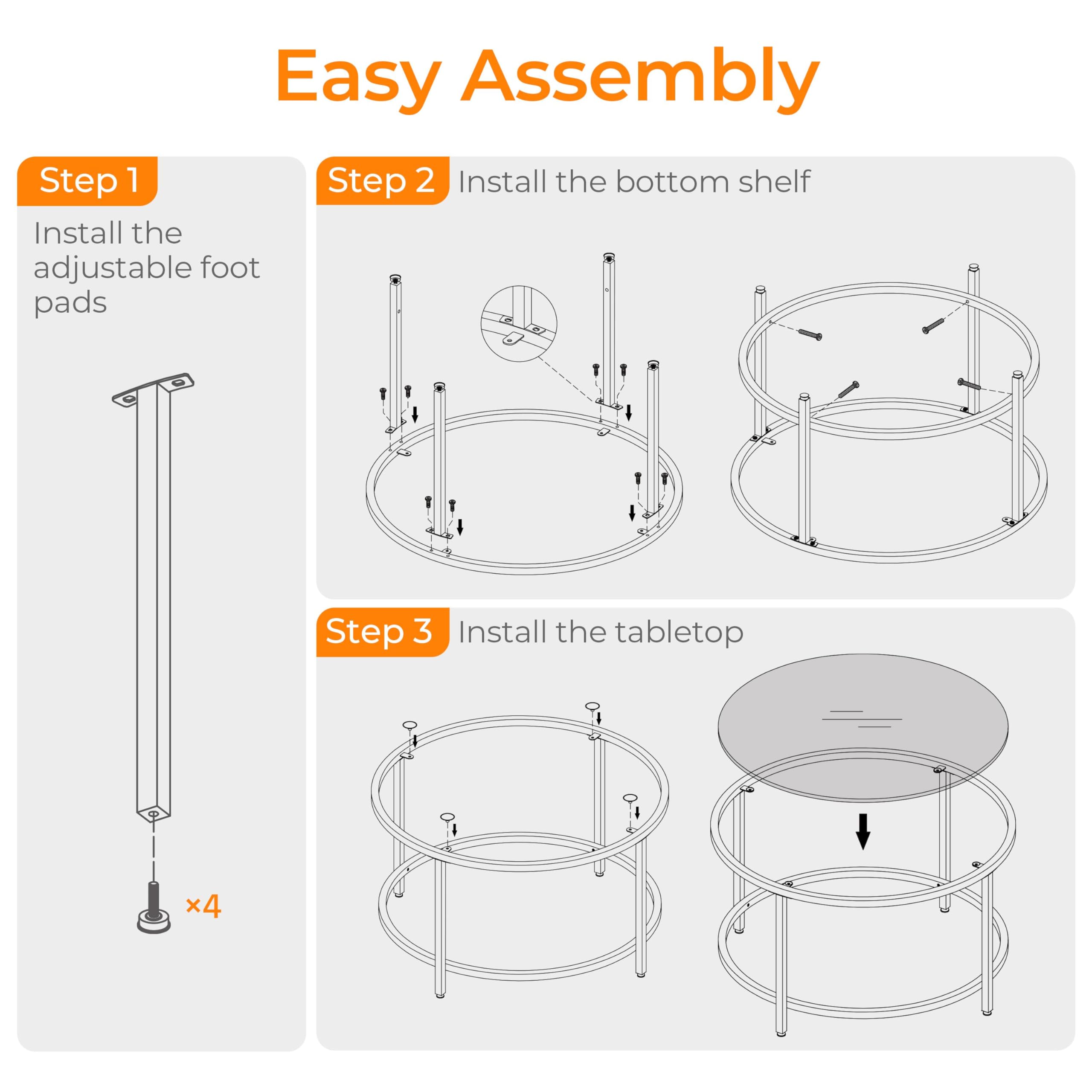 Easy Assembly

Step 1

Install the adjustable foot pads

×4

Step 2 Install the bottom shelf

Step 3 Install the tabletop