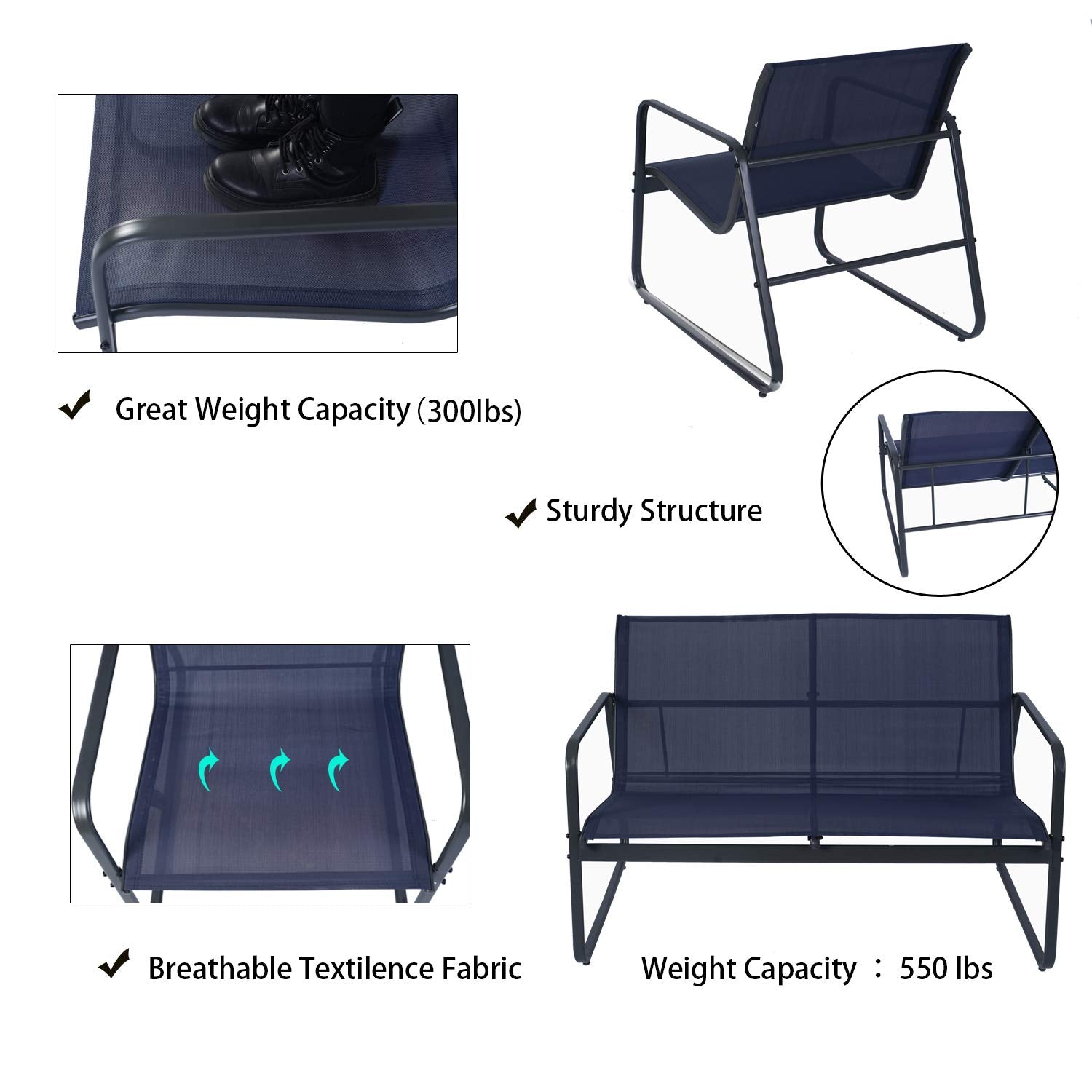 ✔ Great Weight Capacity (300lbs)

✔ Sturdy Structure

✔ Breathable Textilence Fabric

Weight Capacity : 550 lbs