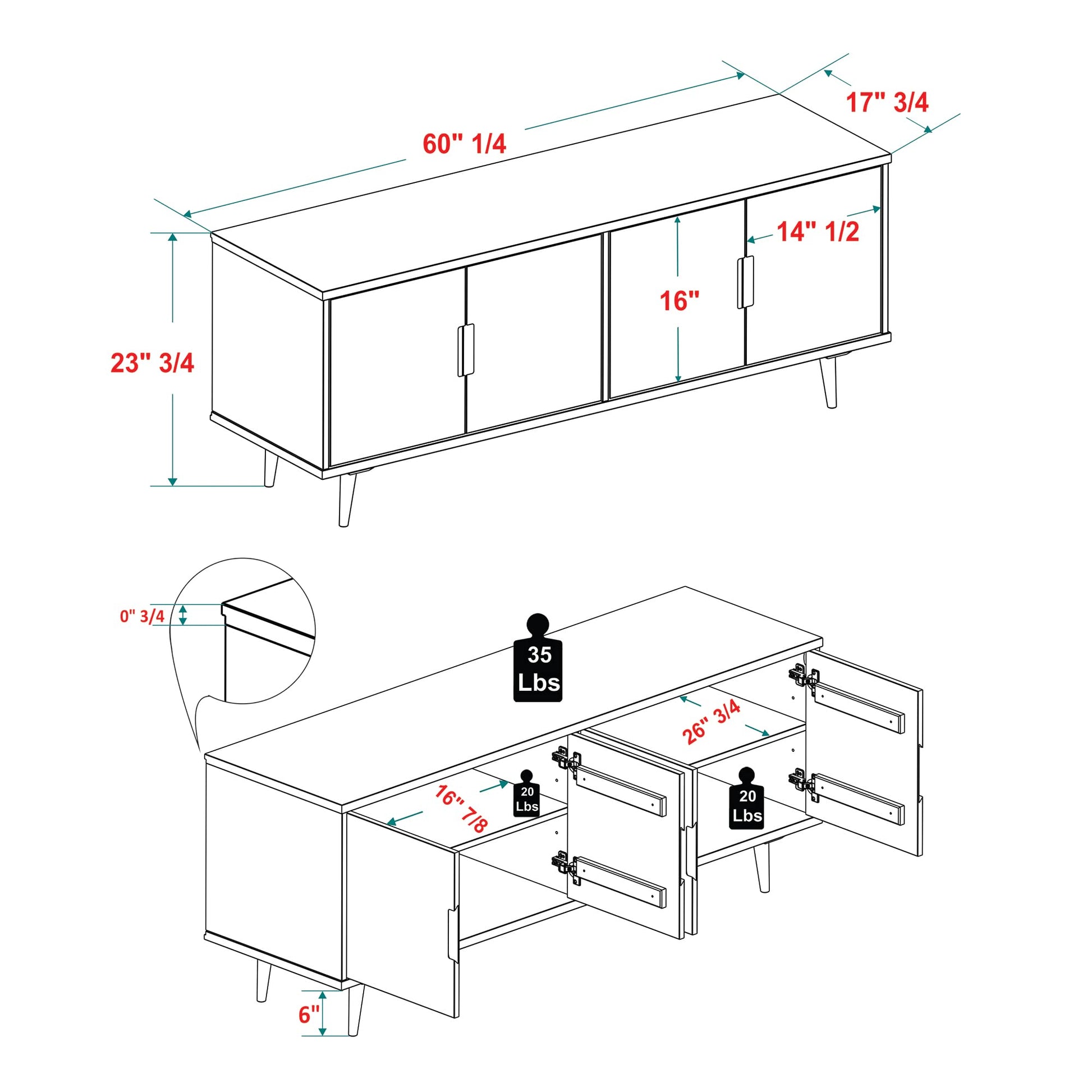 60" 1/4

17" 3/4

14" 1/2

16"

23" 3/4

0" 3/4

35 Lbs

26" 3/4

16" 7/8

20 Lbs

20 Lbs

6"