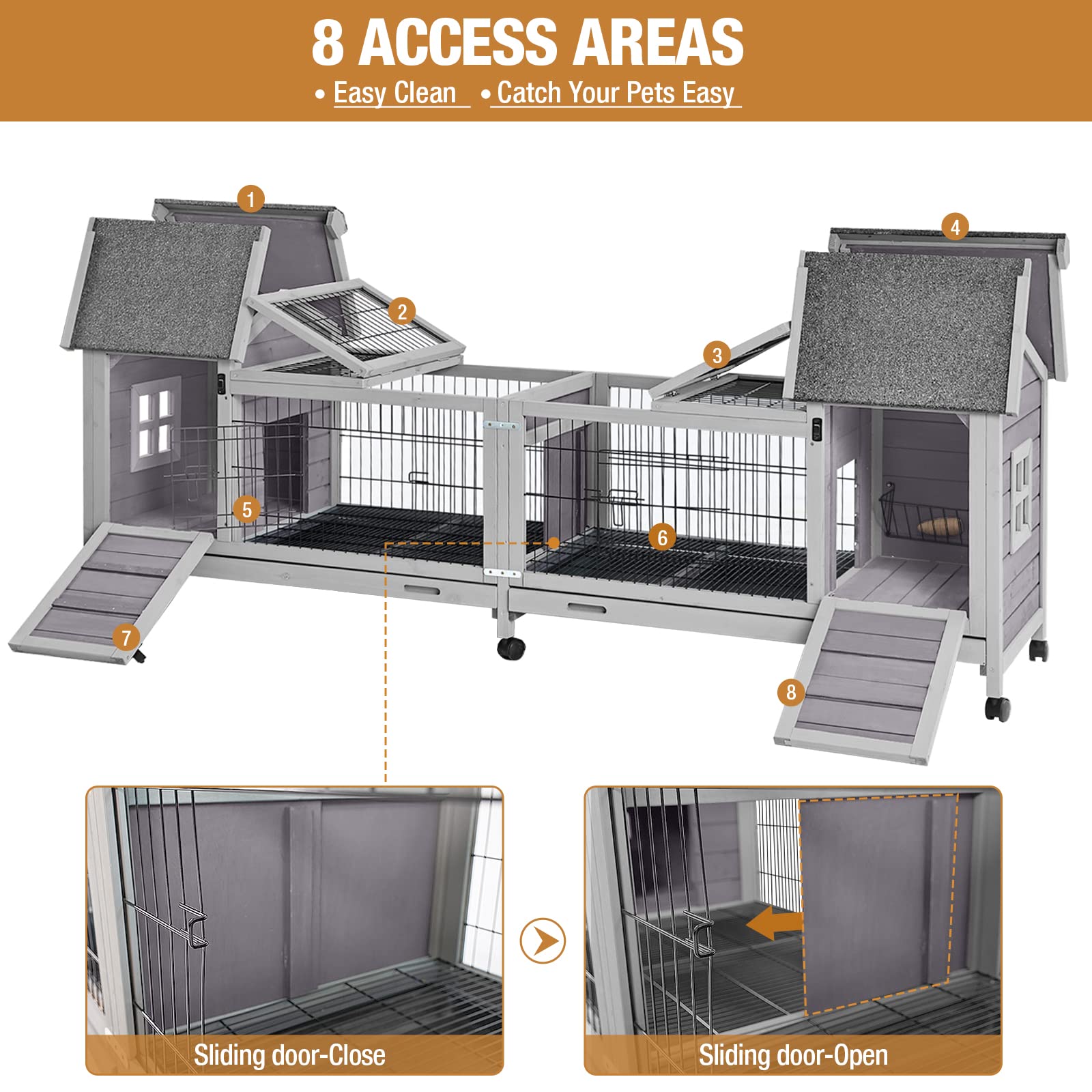 8 ACCESS AREAS

• Easy Clean • Catch Your Pets Easy

1

2

3

4

5

6

7

8

Sliding door-Close

Sliding door-Open