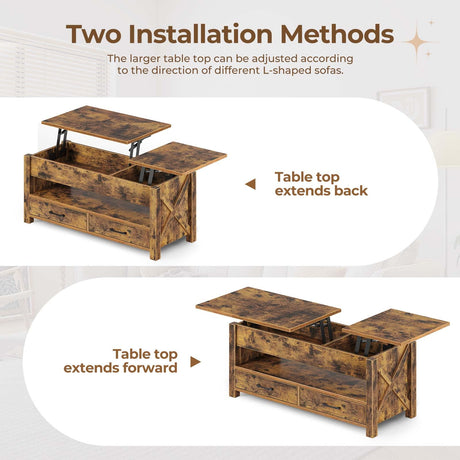 Two Installation Methods

The larger table top can be adjusted according to the direction of different L-shaped sofas.

Table top extends back

Table top extends forward