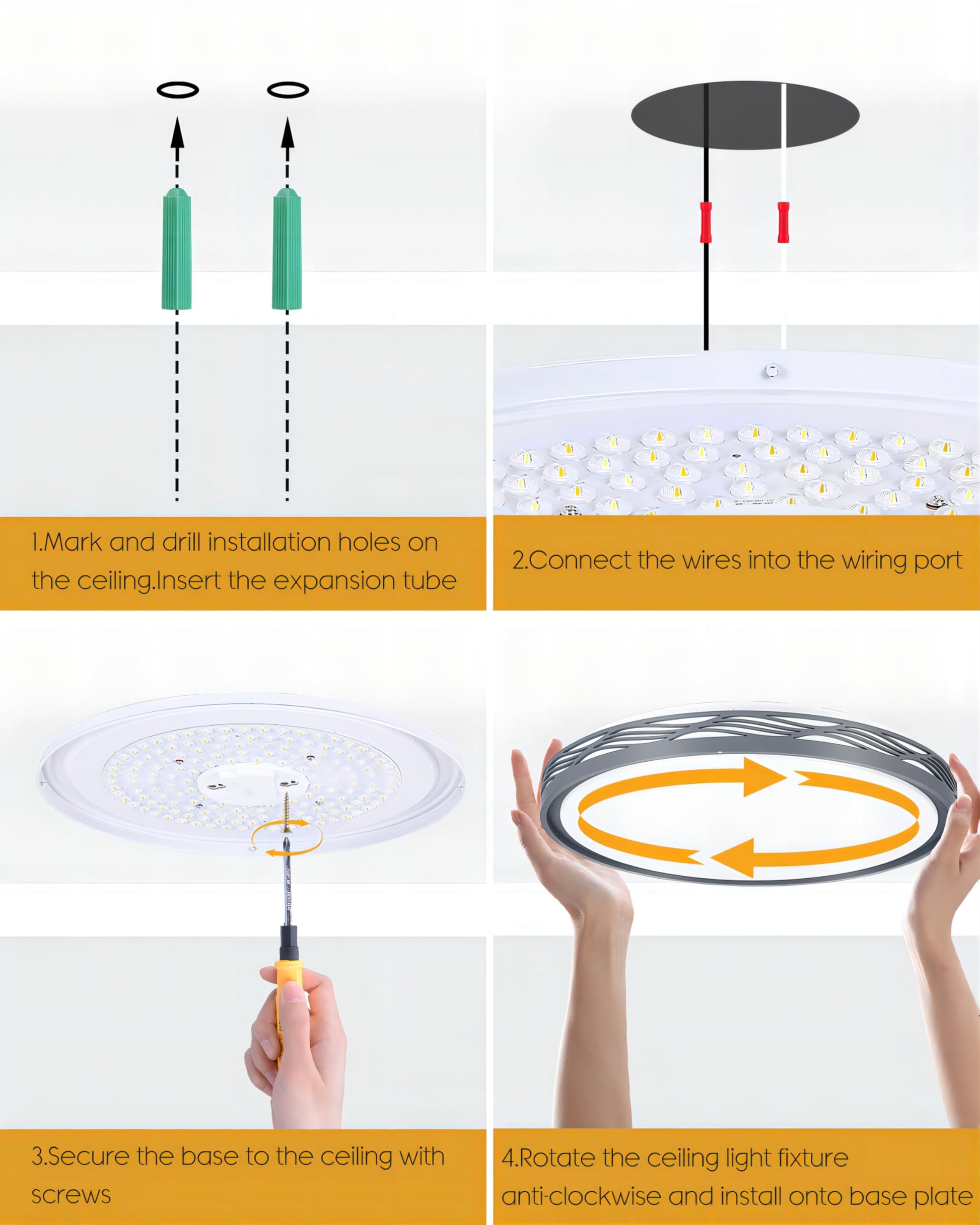 1.Mark and drill installation holes on the ceiling.Insert the expansion tube

2.Connect the wires into the wiring port

3.Secure the base to the ceiling with screws

4.Rotate the ceiling light fixture anti-clockwise and install onto base plate