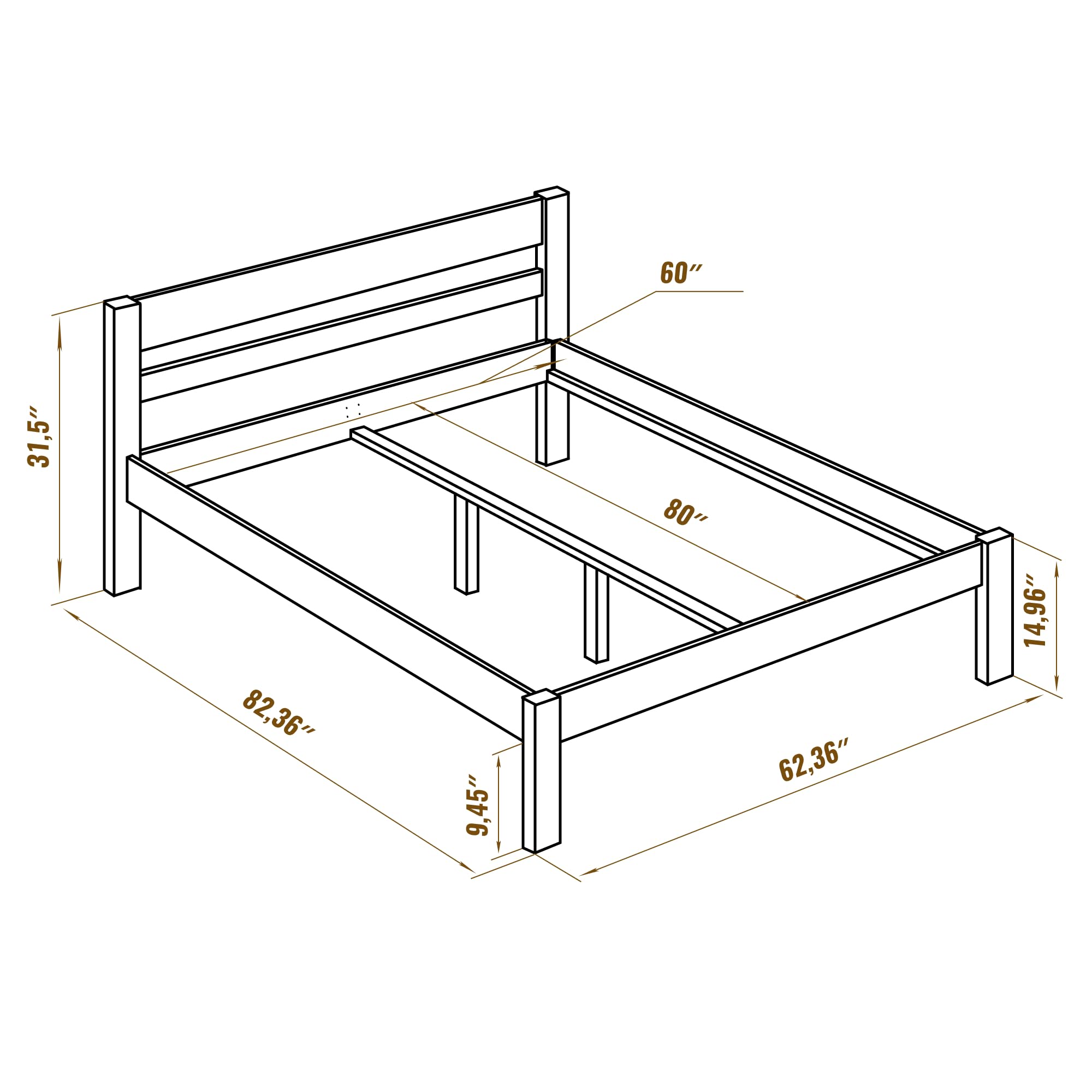 60″

31,5″

80″

14,96″

82,36″

62,36″

9,45″