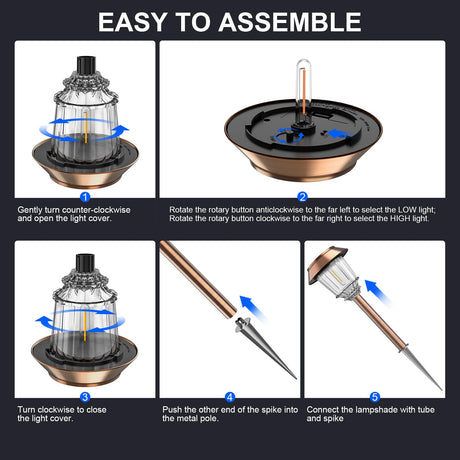 EASY TO ASSEMBLE

1
Gently turn counter-clockwise and open the light cover.

2
Rotate the rotary button anticlockwise to the far left to select the LOW light; Rotate the rotary button clockwise to the far right to select the HIGH light.

3
Turn clockwise to close the light cover.

4
Push the other end of the spike into the metal pole.

5
Connect the lampshade with tube and spike