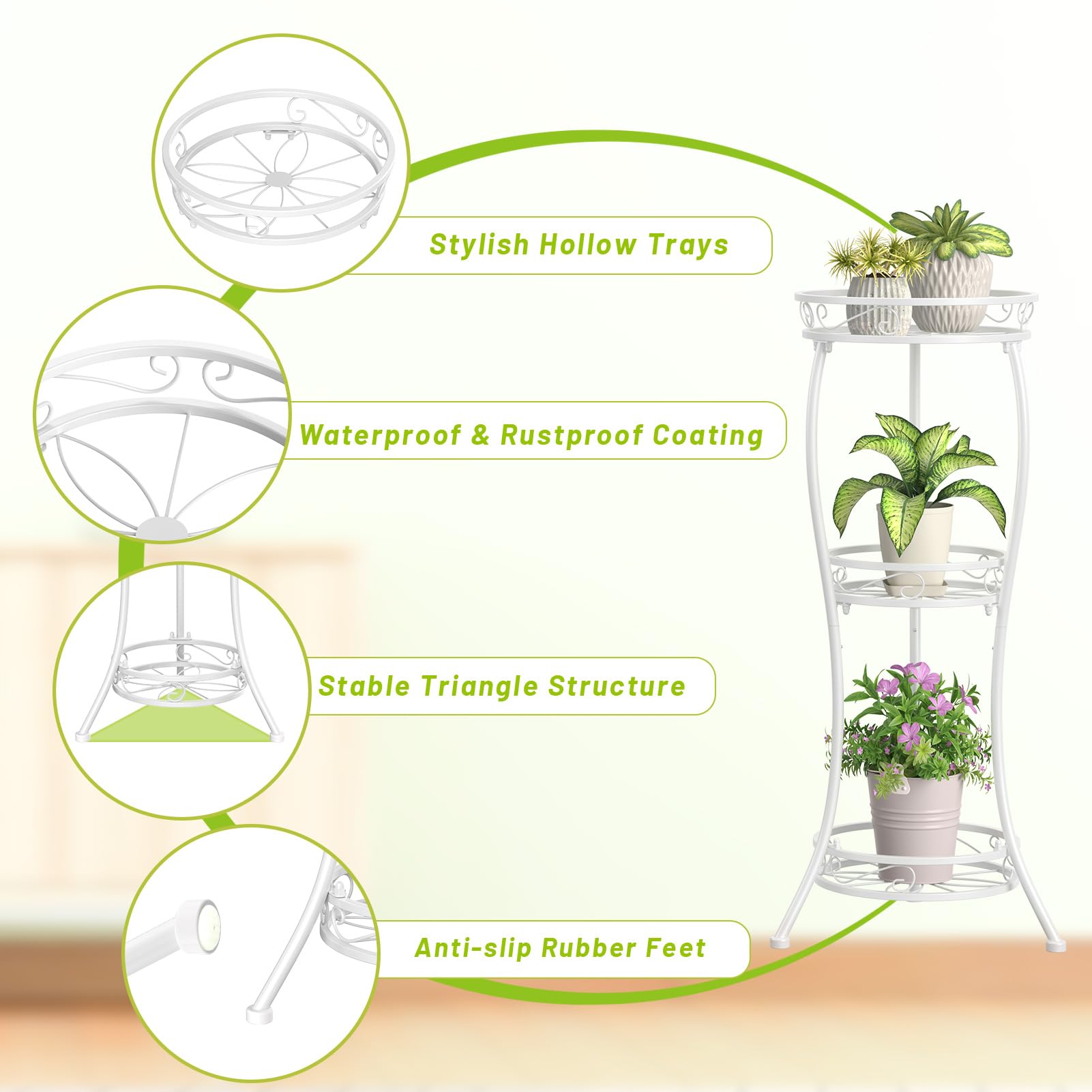 Stylish Hollow Trays

Waterproof & Rustproof Coating

Stable Triangle Structure

Anti-slip Rubber Feet