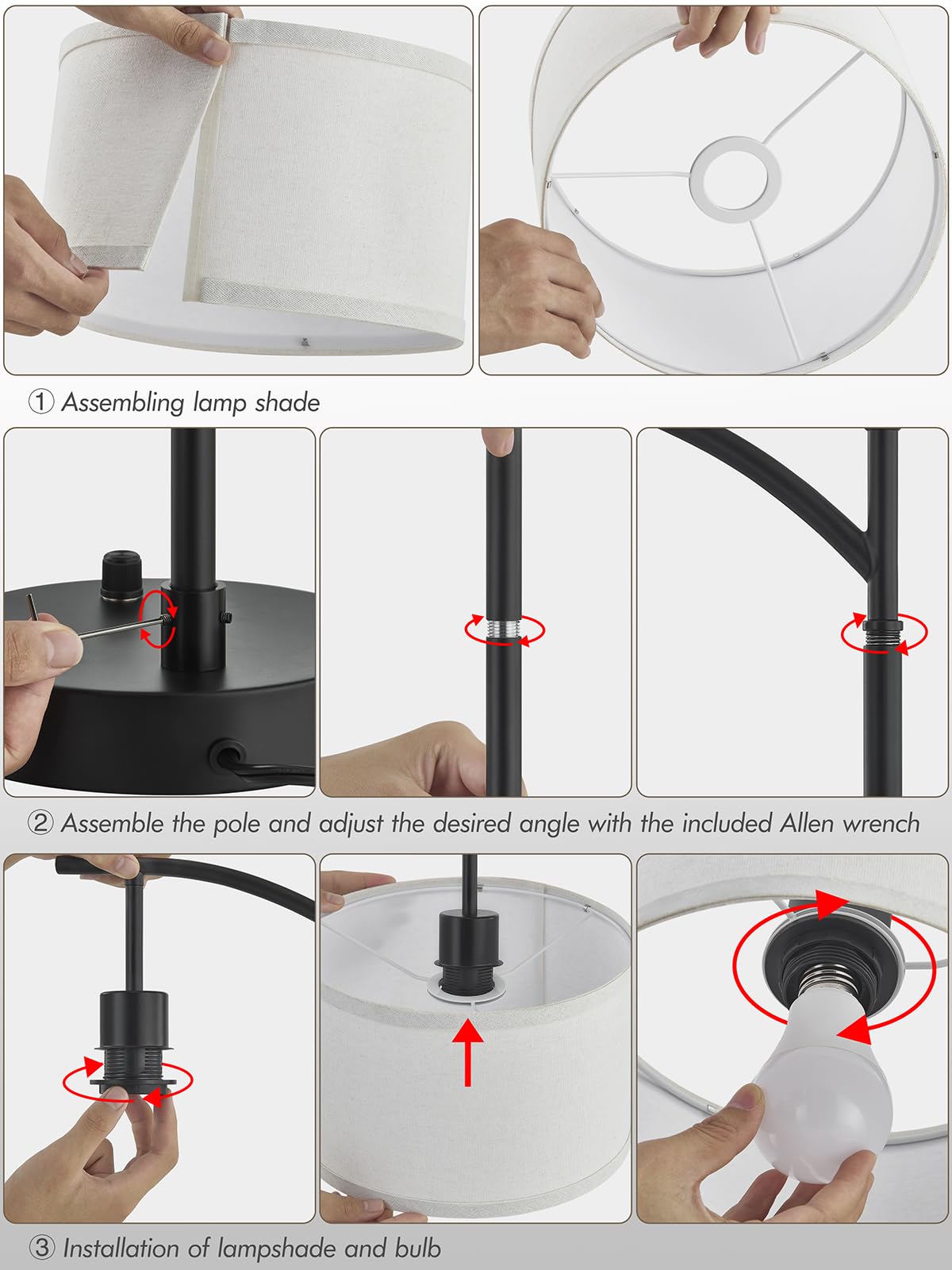 ① Assembling lamp shade

② Assemble the pole and adjust the desired angle with the included Allen wrench

③ Installation of lampshade and bulb