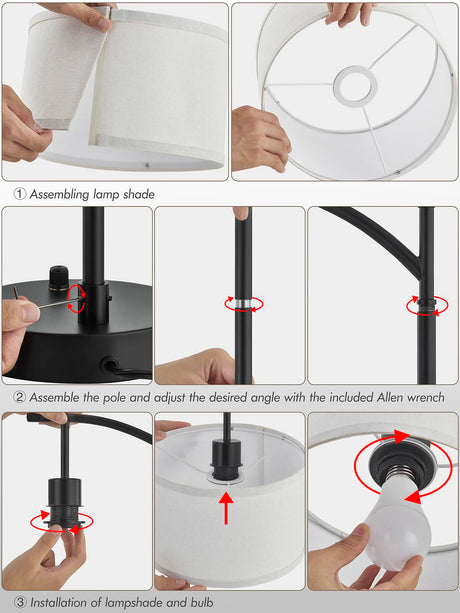 ① Assembling lamp shade

② Assemble the pole and adjust the desired angle with the included Allen wrench

③ Installation of lampshade and bulb