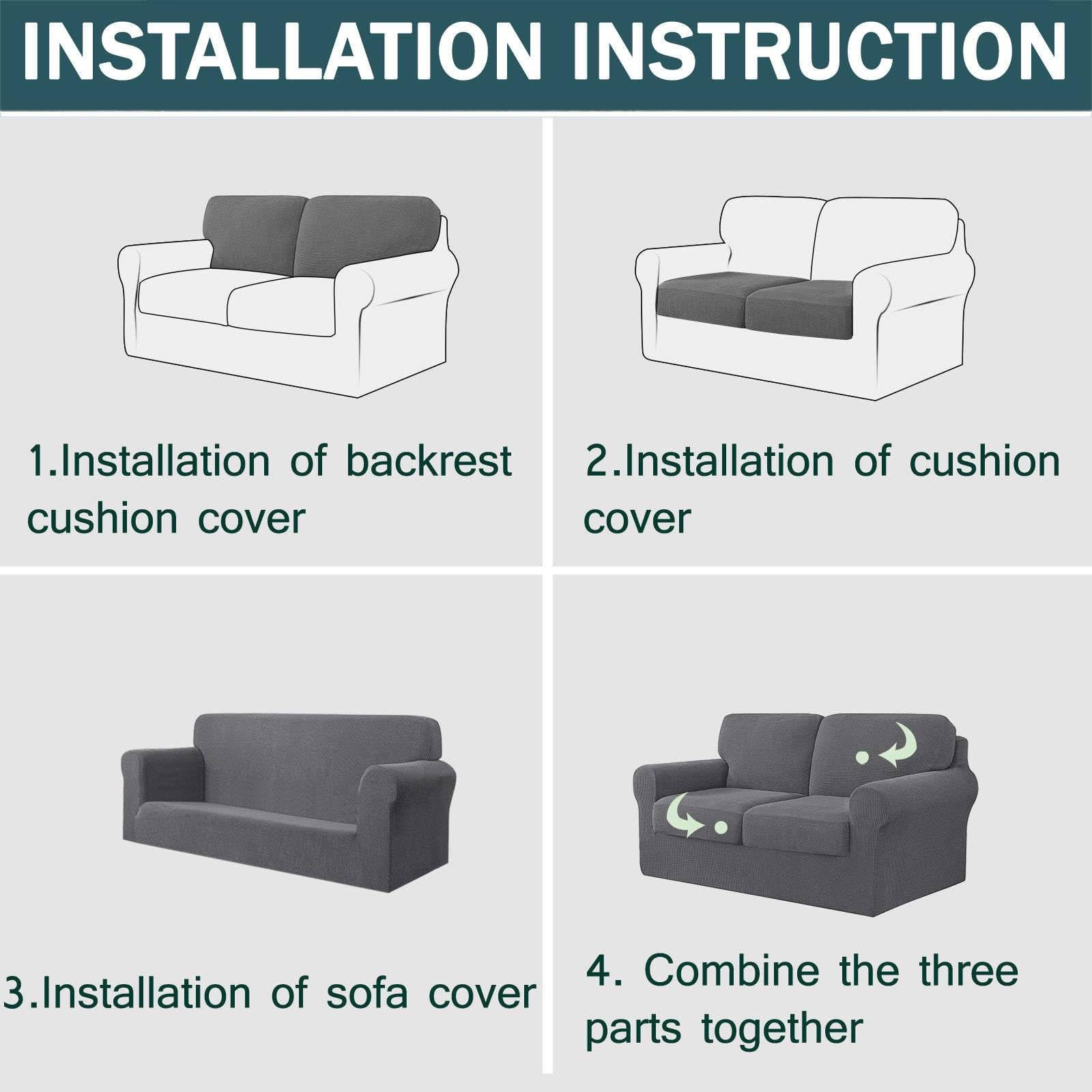 INSTALLATION INSTRUCTION

1.Installation of backrest cushion cover

2.Installation of cushion cover

3.Installation of sofa cover

4. Combine the three parts together