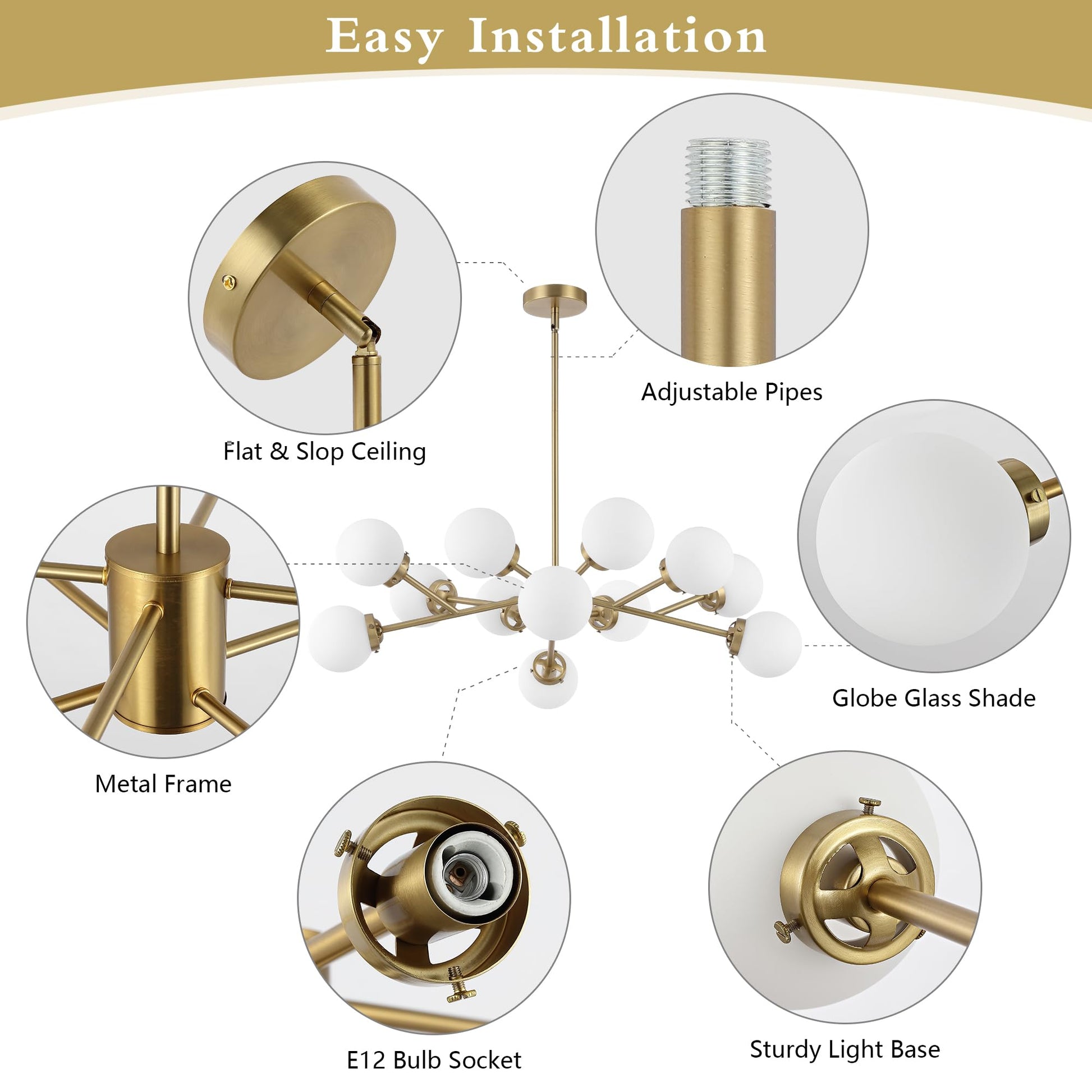 Easy Installation

Flat & Slop Ceiling

Adjustable Pipes

Metal Frame

Globe Glass Shade

E12 Bulb Socket

Sturdy Light Base