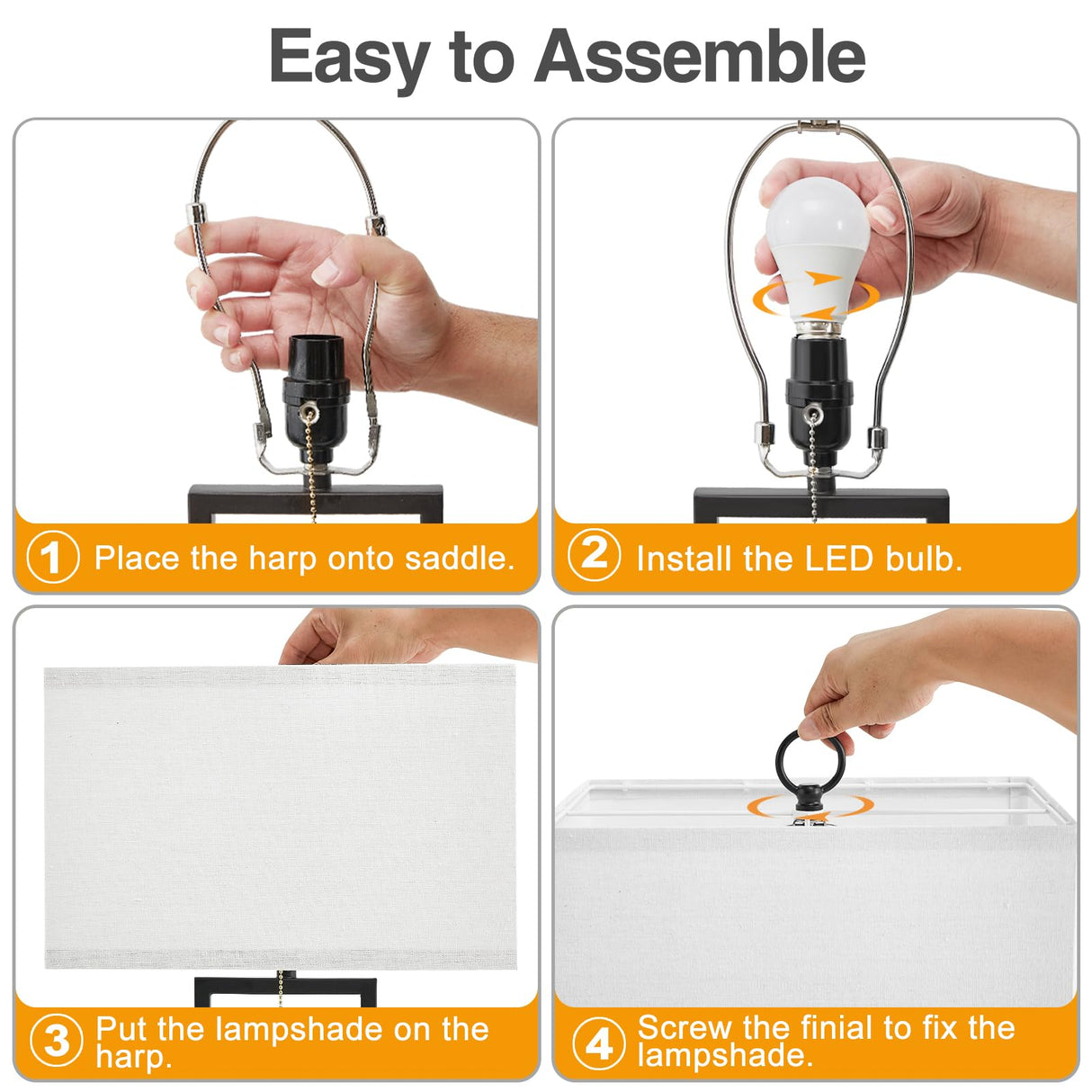 Easy to Assemble

1 Place the harp onto saddle.

2 Install the LED bulb.

3 Put the lampshade on the harp.

4 Screw the finial to fix the lampshade.