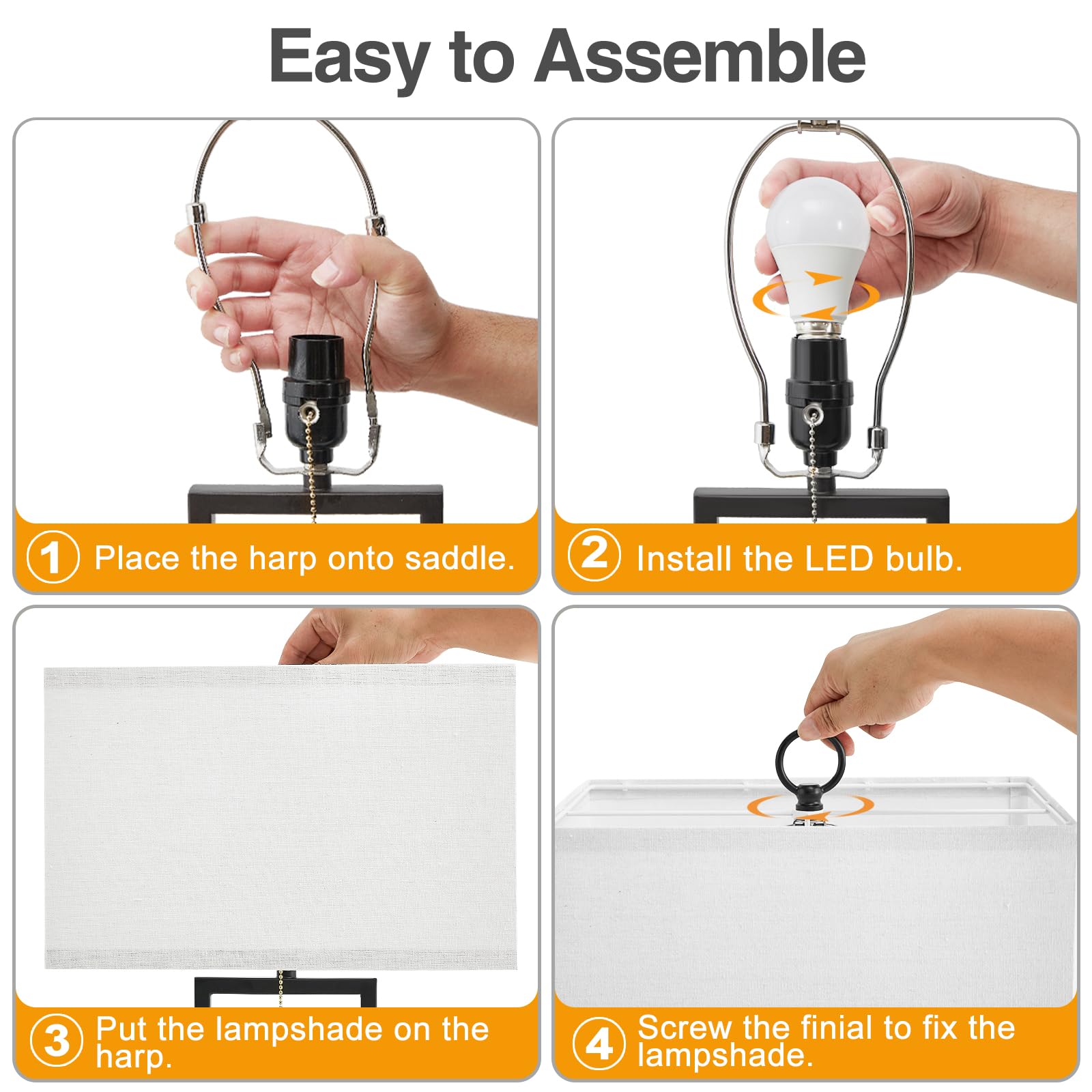 Easy to Assemble

1 Place the harp onto saddle.

2 Install the LED bulb.

3 Put the lampshade on the harp.

4 Screw the finial to fix the lampshade.