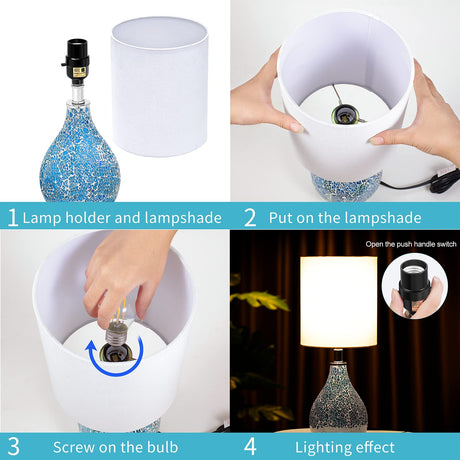 1 Lamp holder and lampshade

2 Put on the lampshade

Open the push handle switch

3 Screw on the bulb

4 Lighting effect