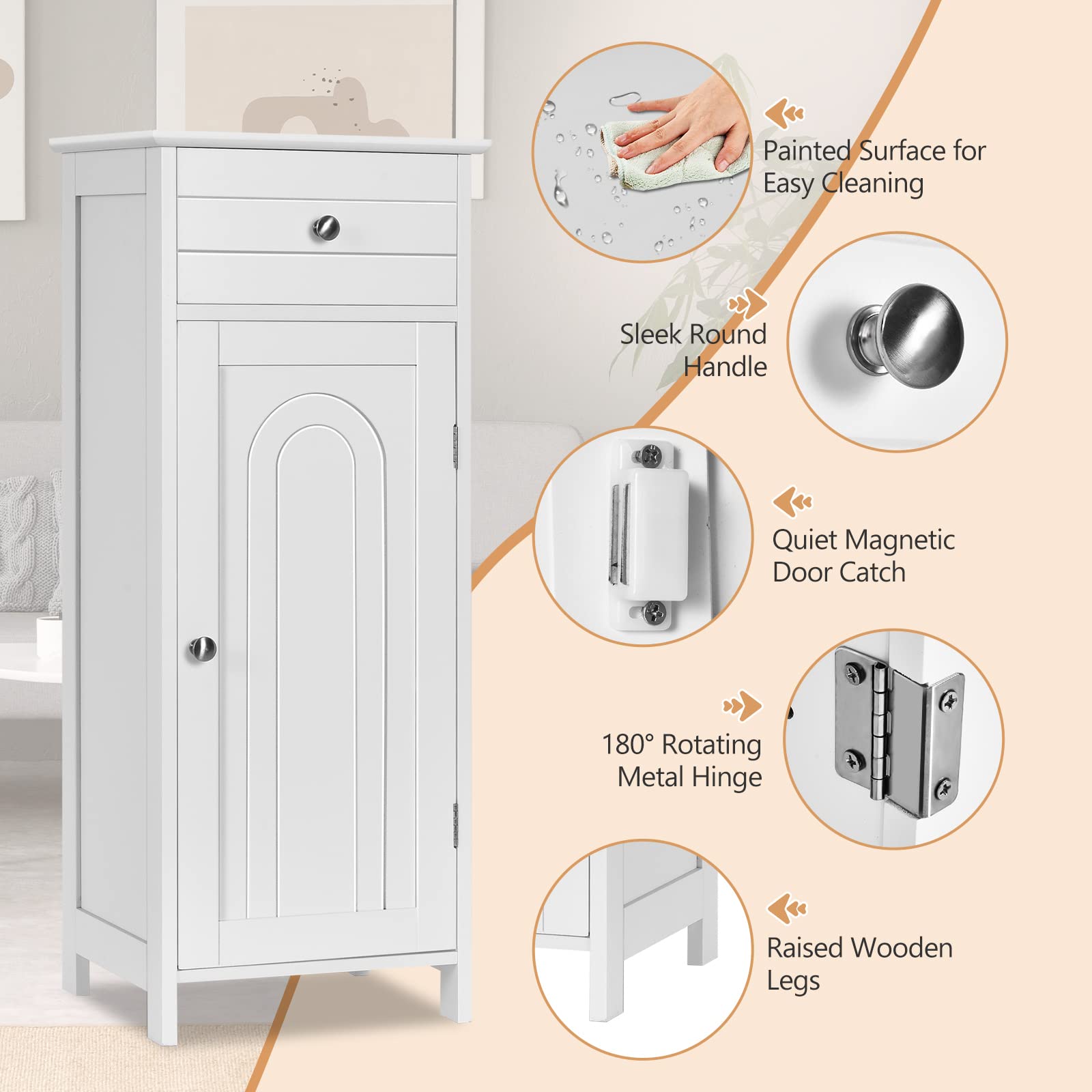 Painted Surface for Easy Cleaning

Sleek Round Handle

Quiet Magnetic Door Catch

180° Rotating Metal Hinge

Raised Wooden Legs