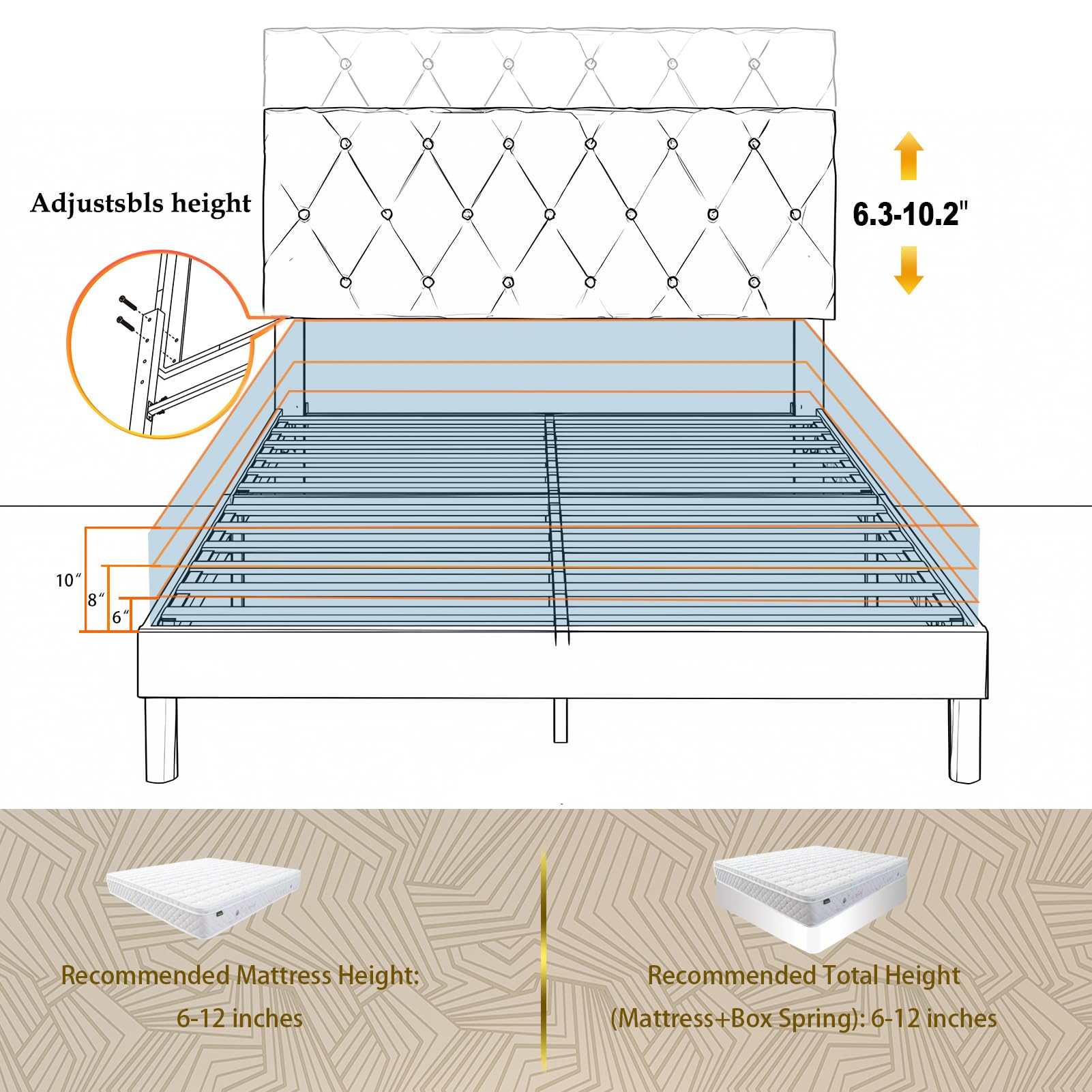 Adjustsbls height

6.3-10.2"

10"

8"

6"

Recommended Mattress Height: 6-12 inches

Recommended Total Height (Mattress+Box Spring): 6-12 inches