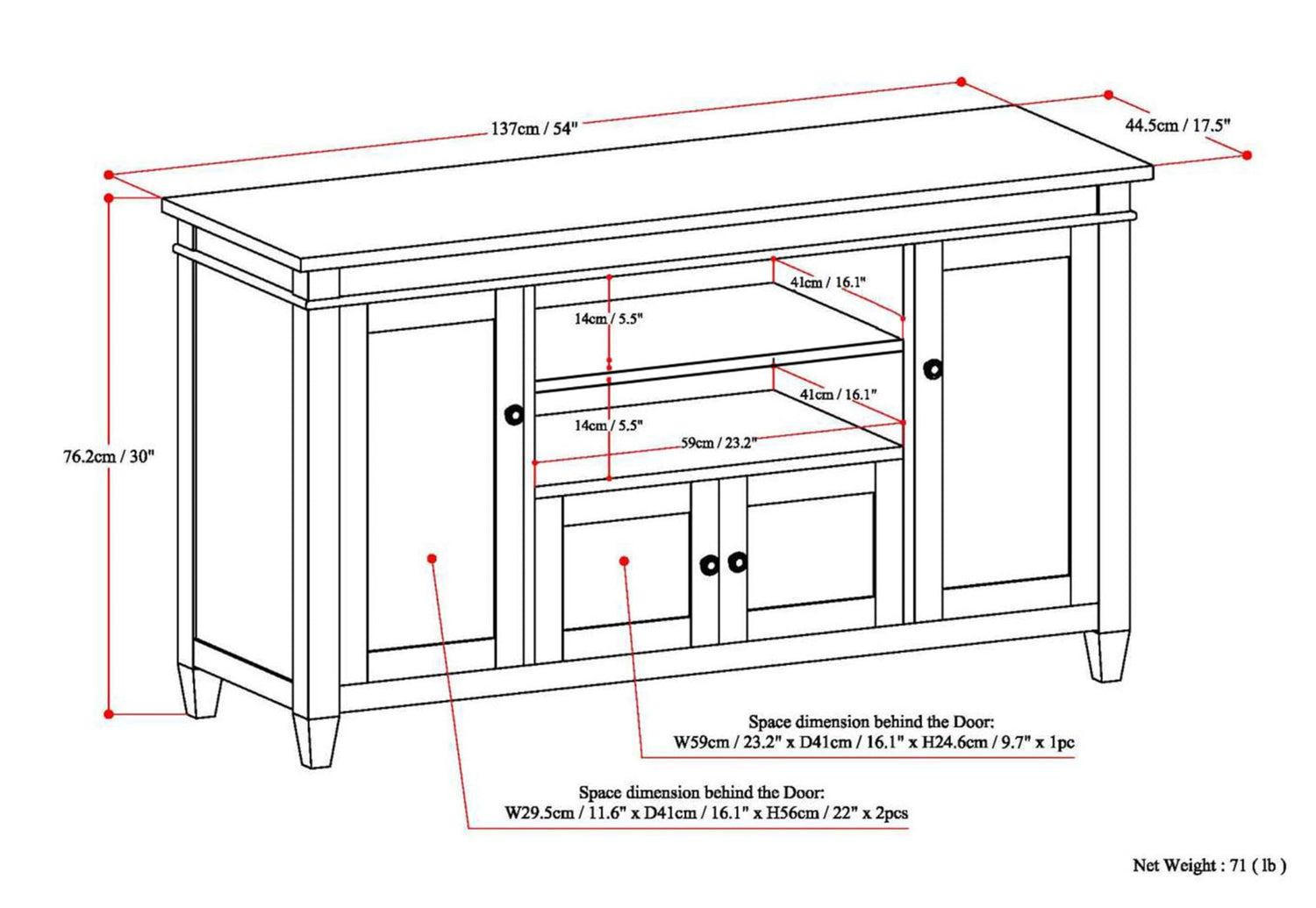 137cm / 54"

44.5cm / 17.5"

76.2cm / 30"

41cm / 16.1"

14cm / 5.5"

41cm / 16.1"

14cm / 5.5"

59cm / 23.2"

Space dimension behind the Door:
W59cm / 23.2" x D41cm / 16.1" x H24.6cm / 9.7" x 1pc

Space dimension behind the Door:
W29.5cm / 11.6" x D41cm / 16.1" x H56cm / 22" x 2pcs

Net Weight : 71 ( lb )