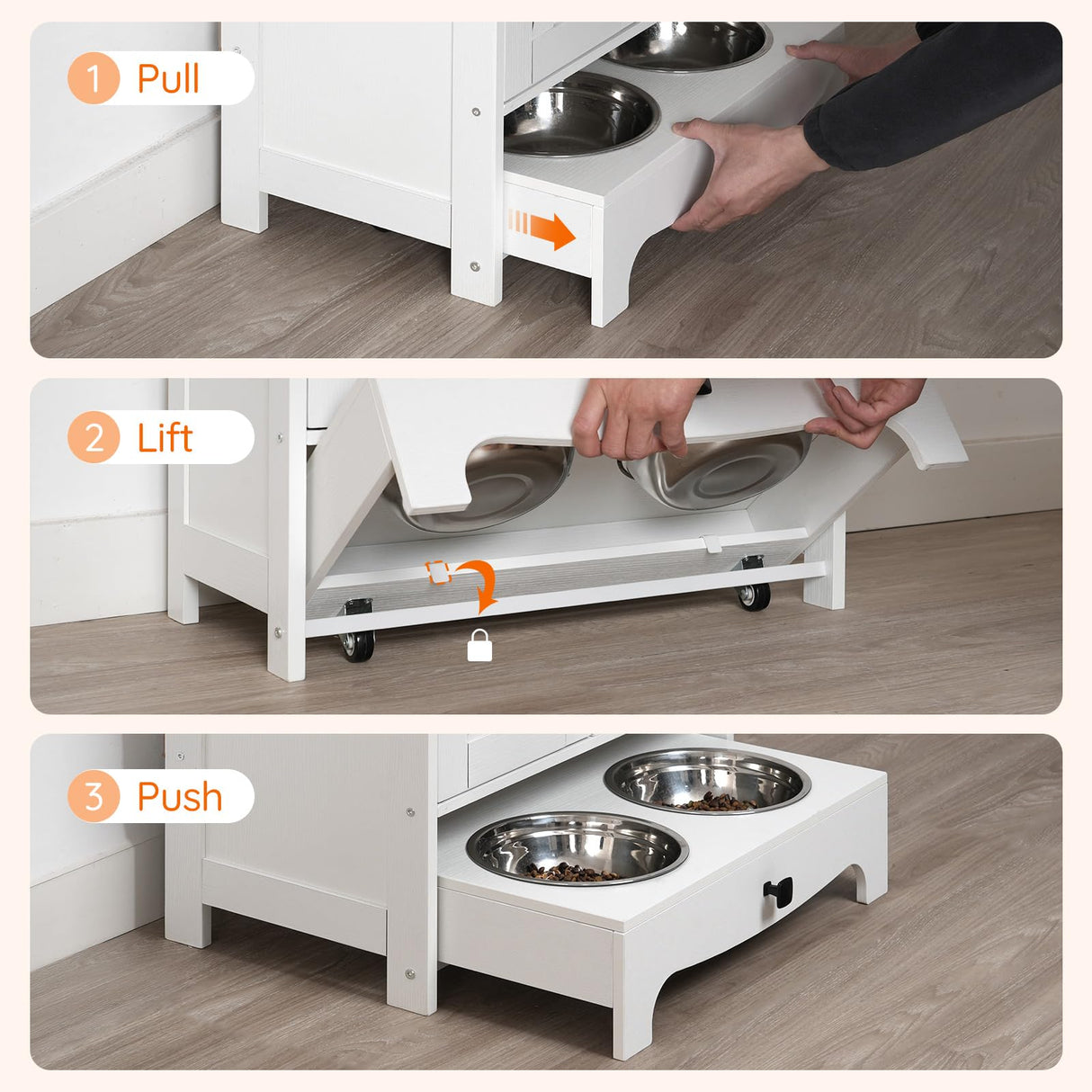 1 Pull

2 Lift

3 Push