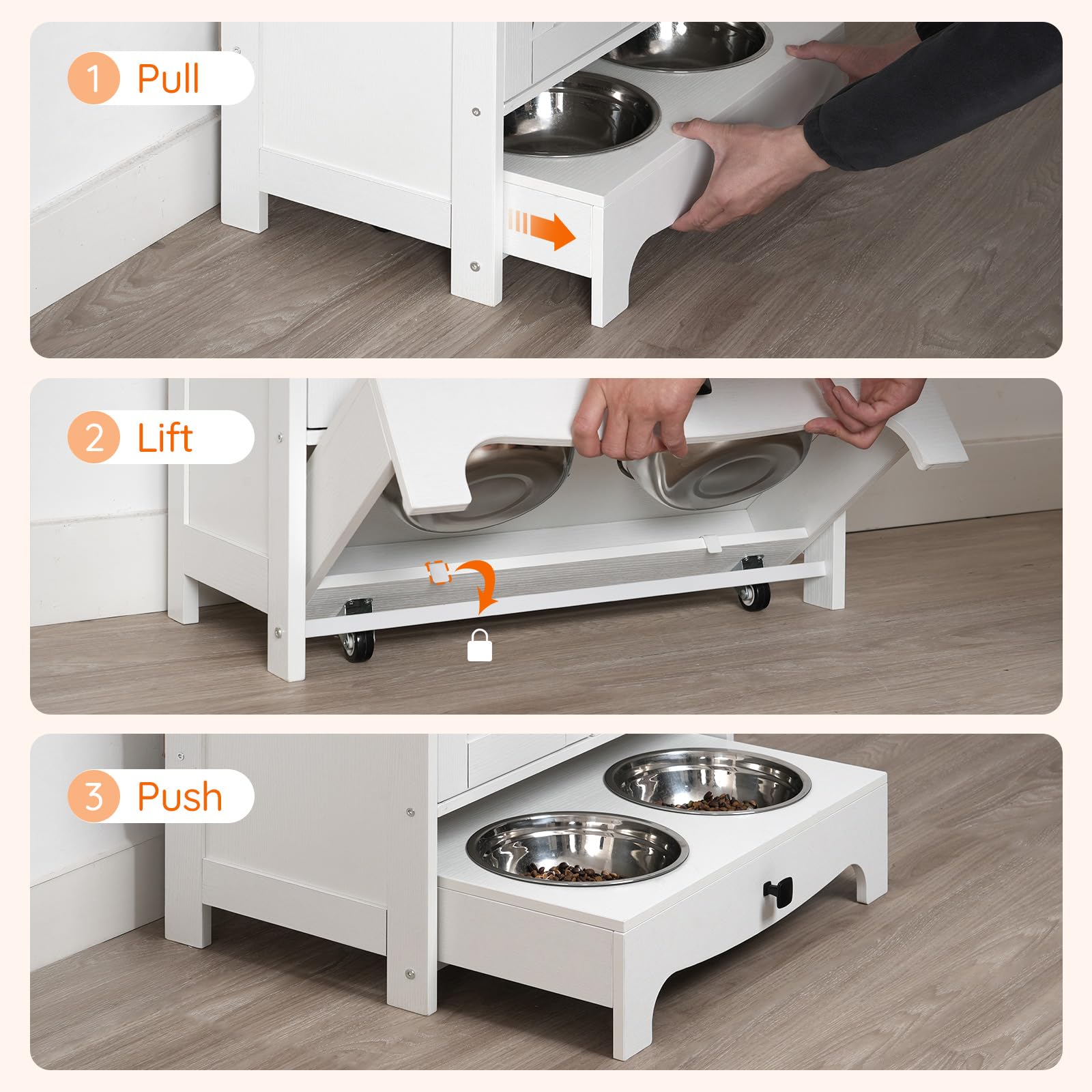 1 Pull

2 Lift

3 Push