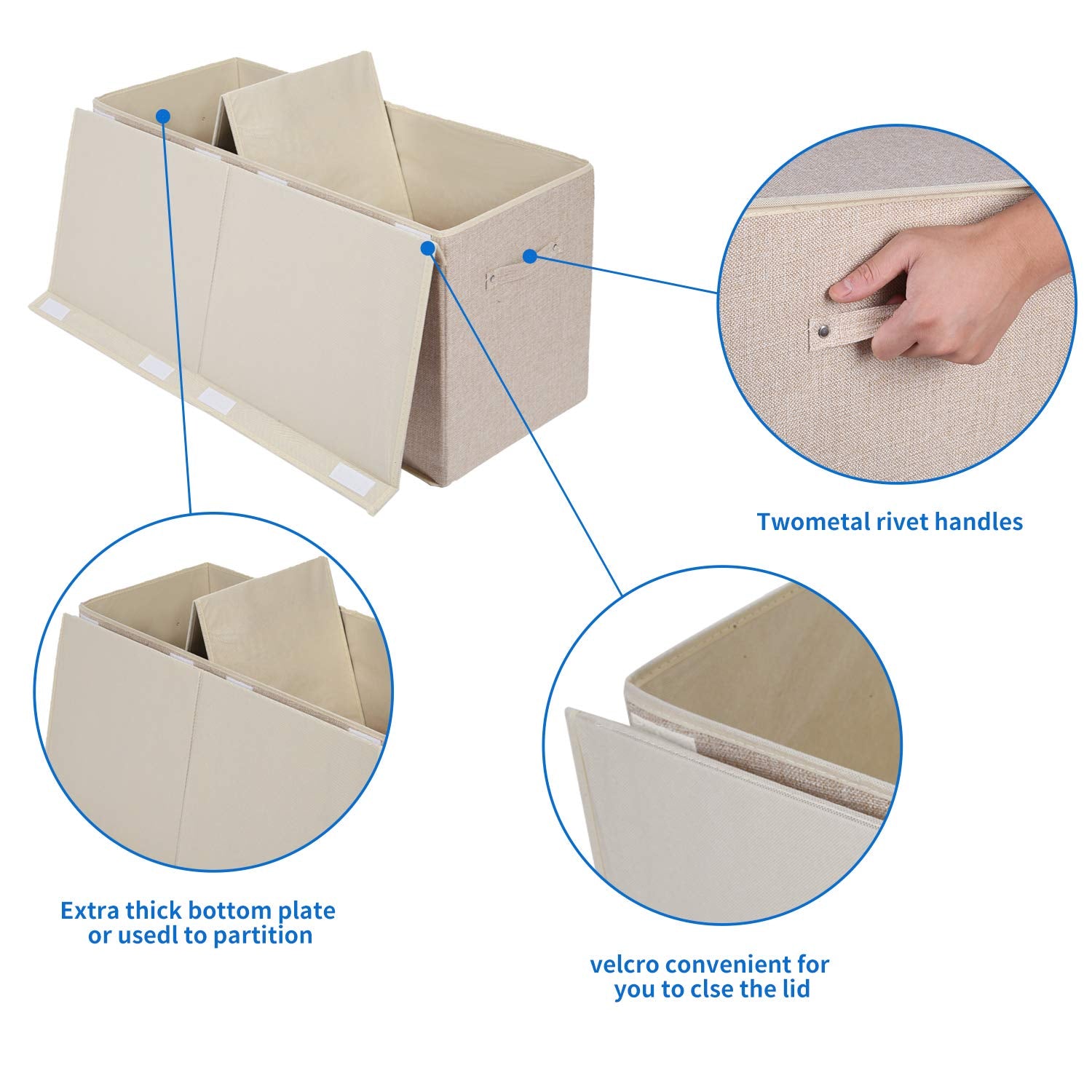 Twometal rivet handles

Extra thick bottom plate or usedl to partition

velcro convenient for you to clse the lid