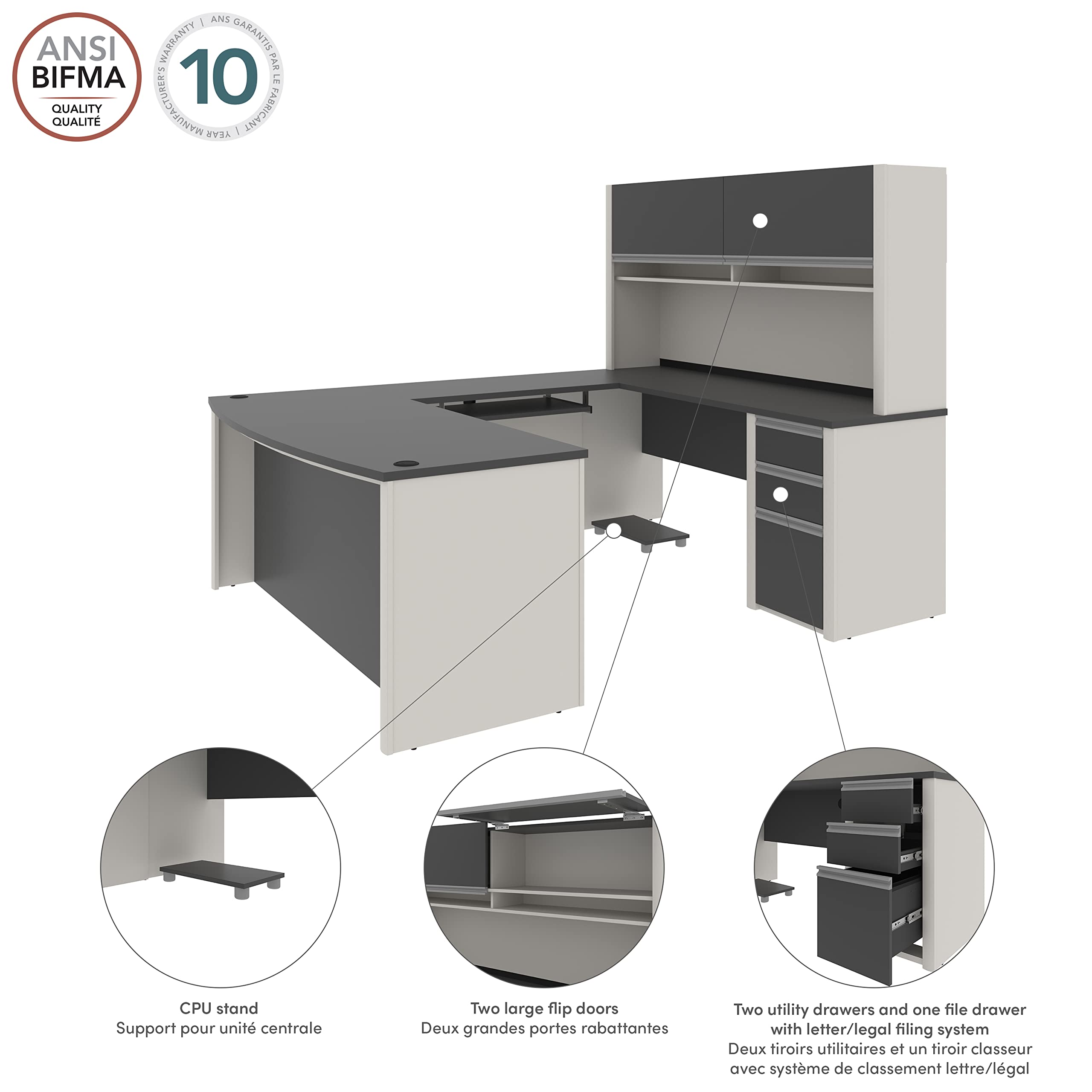 ANSI
BIFMA
QUALITY
QUALITÉ

10
YEAR MANUFACTURER'S WARRANTY | ANS GARANTIS PAR LE FABRICANT |

CPU stand
Support pour unité centrale

Two large flip doors
Deux grandes portes rabattantes

Two utility drawers and one file drawer with letter/legal filing system
Deux tiroirs utilitaires et un tiroir classeur avec système de classement lettre/légal