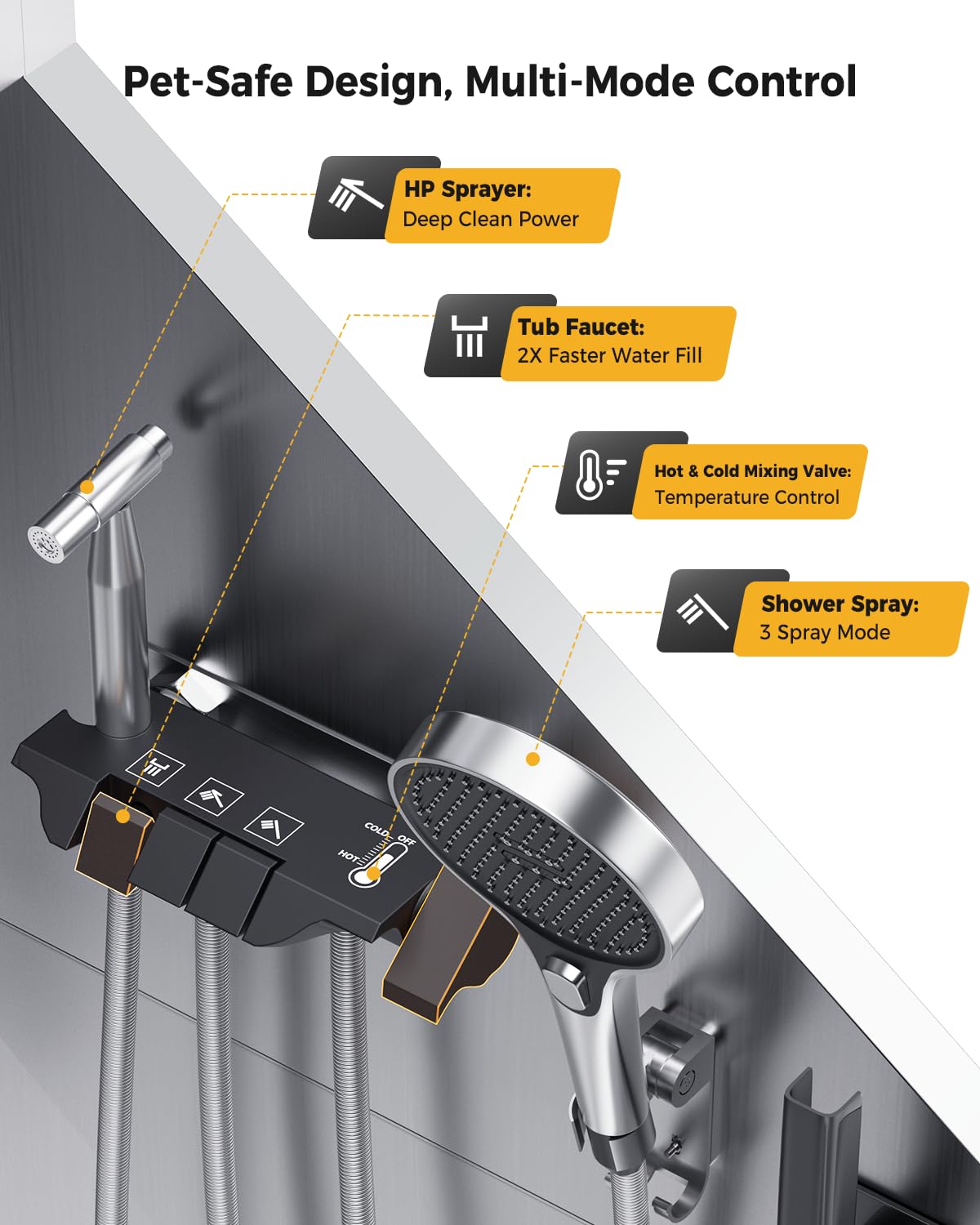 Pet-Safe Design, Multi-Mode Control

HP Sprayer:
Deep Clean Power

Tub Faucet:
2X Faster Water Fill

Hot & Cold Mixing Valve:
Temperature Control

Shower Spray:
3 Spray Mode

COLD OFF
HOT