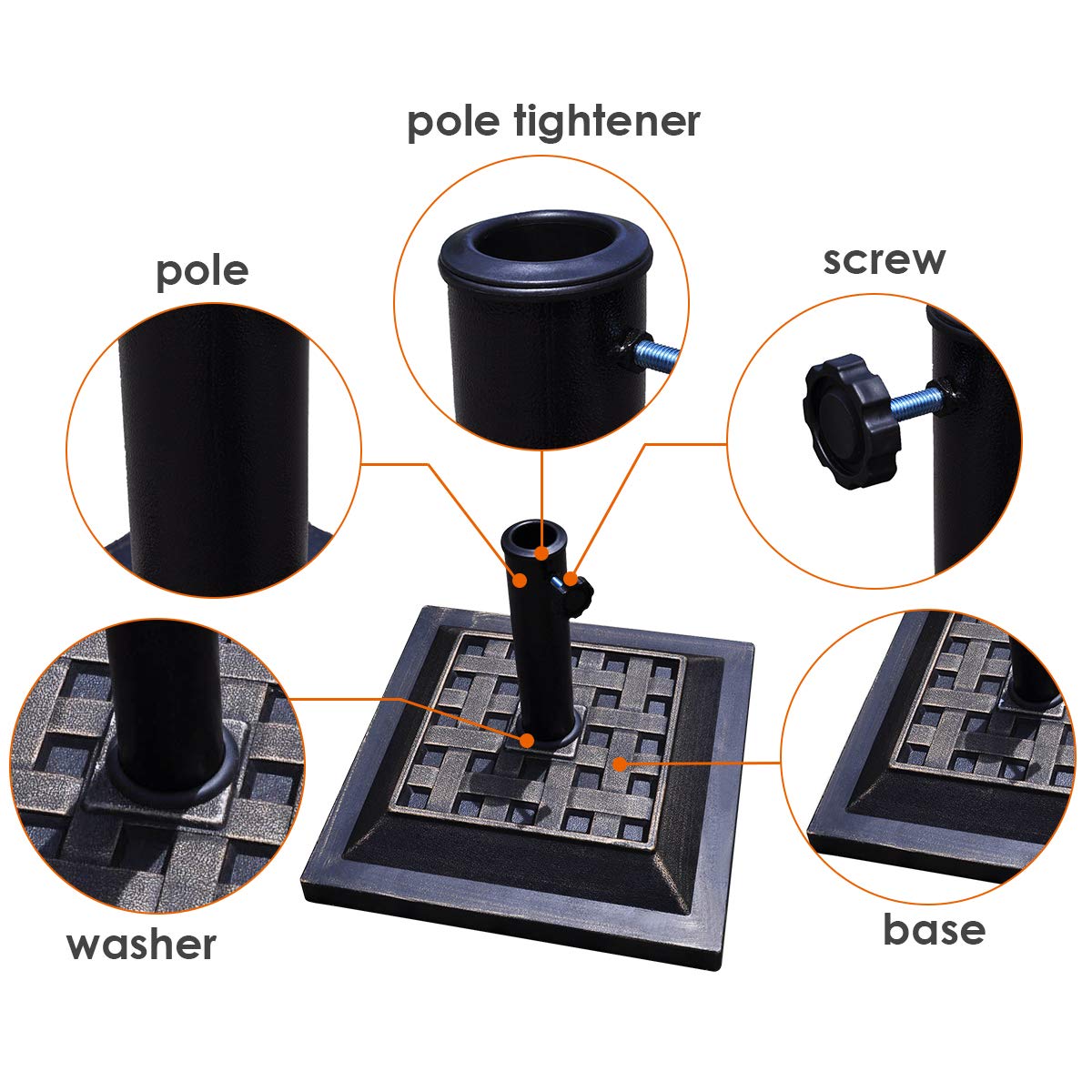 pole tightener

pole

screw

washer

base