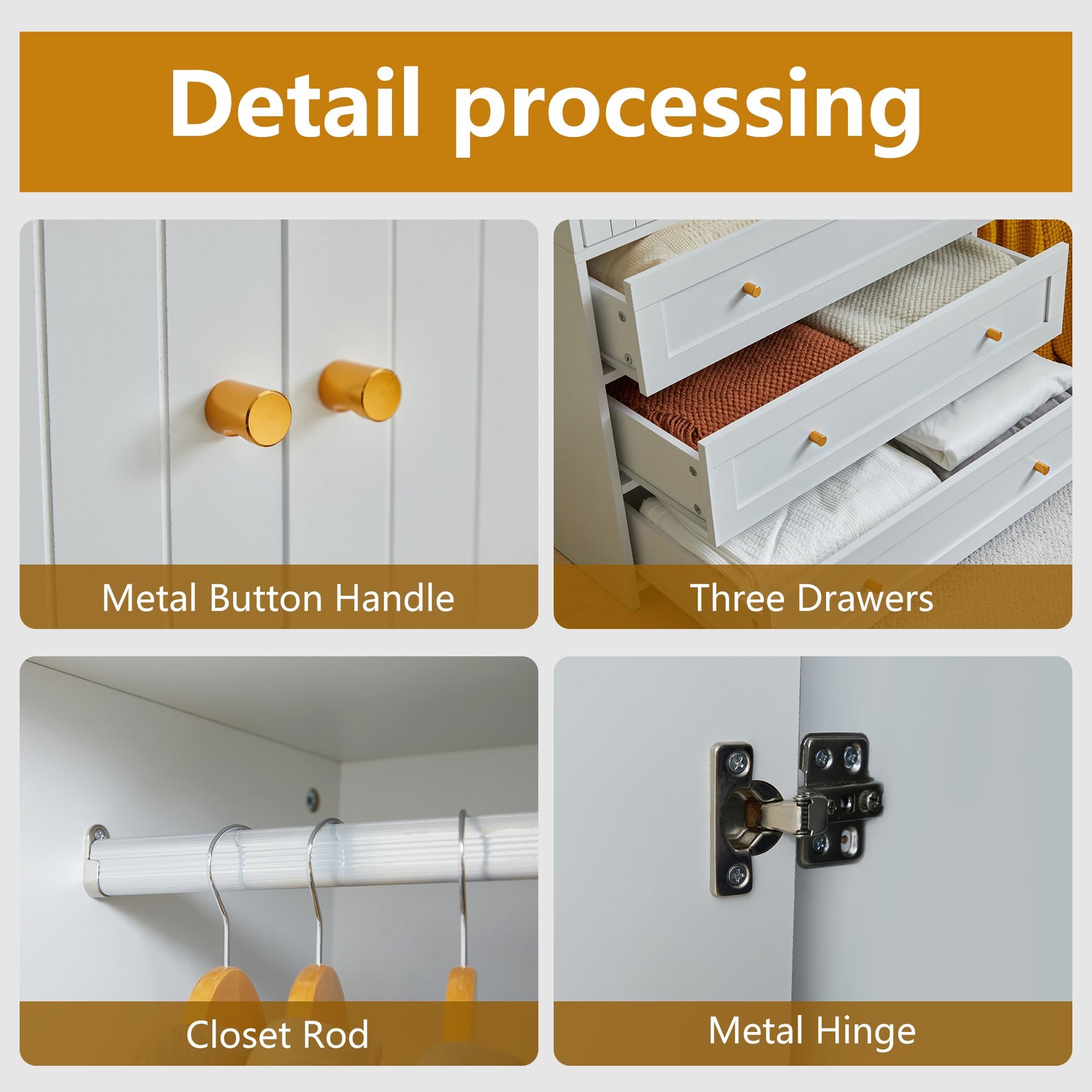 Detail processing

Metal Button Handle

Three Drawers

Closet Rod

Metal Hinge