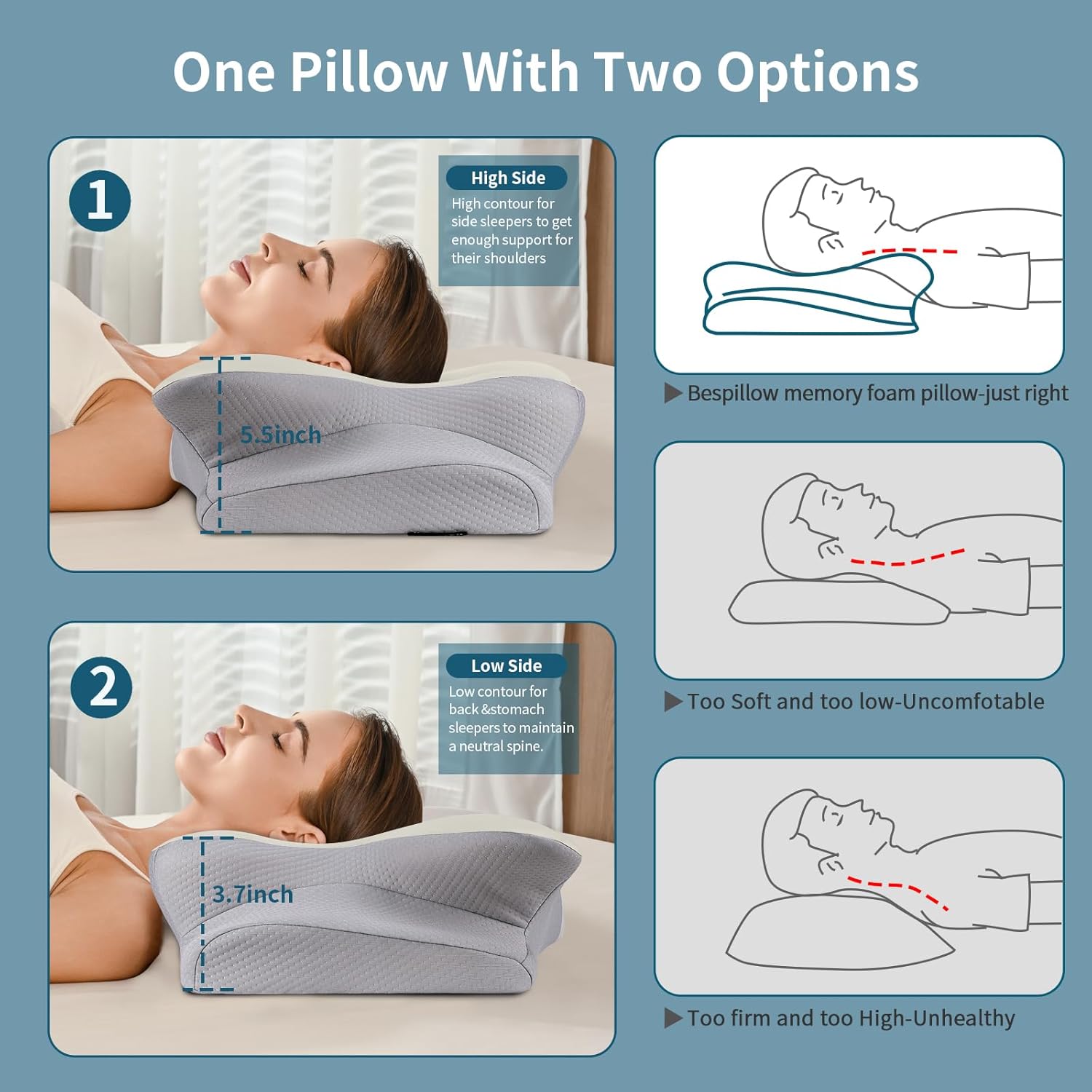 One Pillow With Two Options

1

High Side

High contour for side sleepers to get enough support for their shoulders

5.5inch

2

Low Side

Low contour for back &stomach sleepers to maintain a neutral spine.

3.7inch

▶ Bespillow memory foam pillow-just right

▶ Too Soft and too low-Uncomfotable

▶ Too firm and too High-Unhealthy