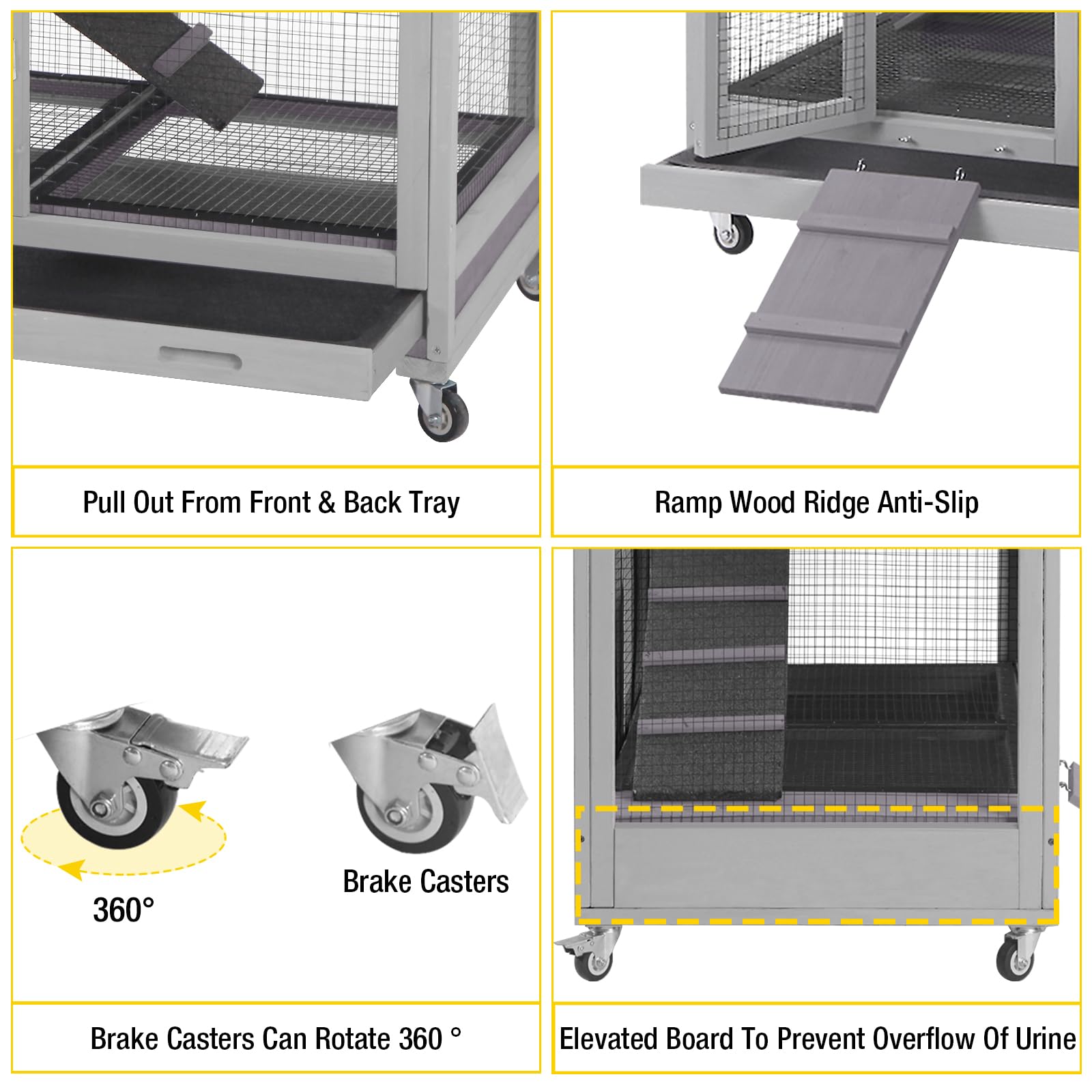 Pull Out From Front & Back Tray

Ramp Wood Ridge Anti-Slip

360°

Brake Casters

Brake Casters Can Rotate 360 °

Elevated Board To Prevent Overflow Of Urine