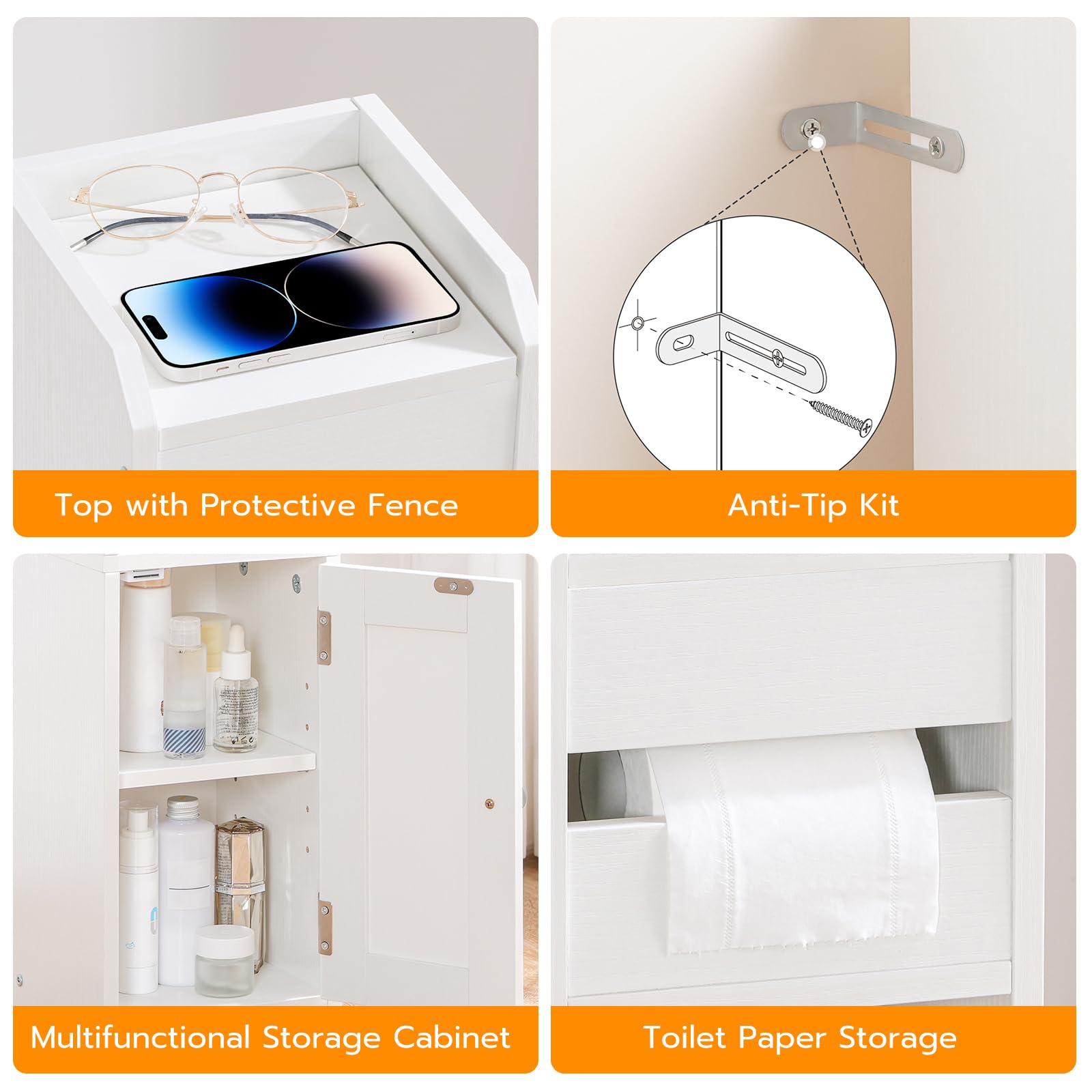 Top with Protective Fence

Anti-Tip Kit

Multifunctional Storage Cabinet

Toilet Paper Storage