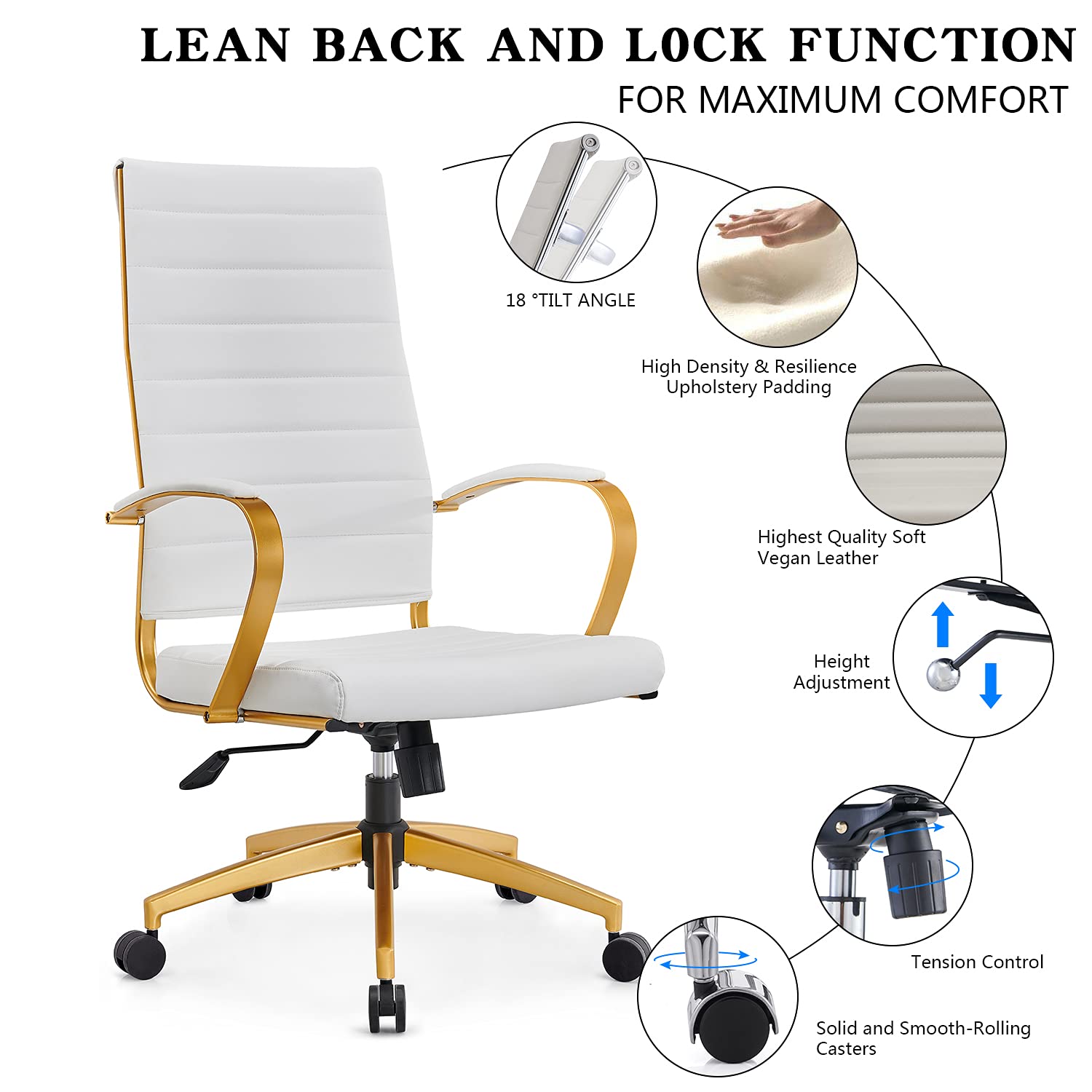 LEAN BACK AND L0CK FUNCTION
FOR MAXIMUM COMFORT

18 °TILT ANGLE

High Density & Resilience
Upholstery Padding

Highest Quality Soft
Vegan Leather

Height
Adjustment

Tension Control

Solid and Smooth-Rolling
Casters