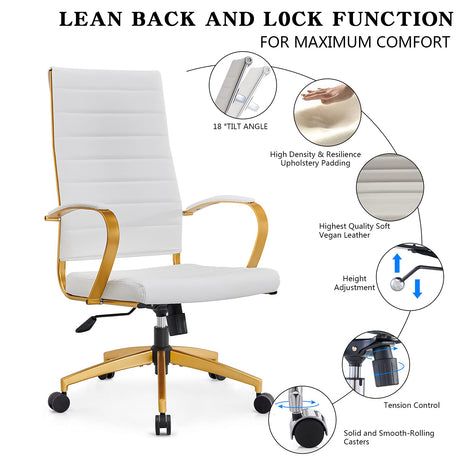 LEAN BACK AND L0CK FUNCTION
FOR MAXIMUM COMFORT

18 °TILT ANGLE

High Density & Resilience Upholstery Padding

Highest Quality Soft Vegan Leather

Height Adjustment

Tension Control

Solid and Smooth-Rolling Casters