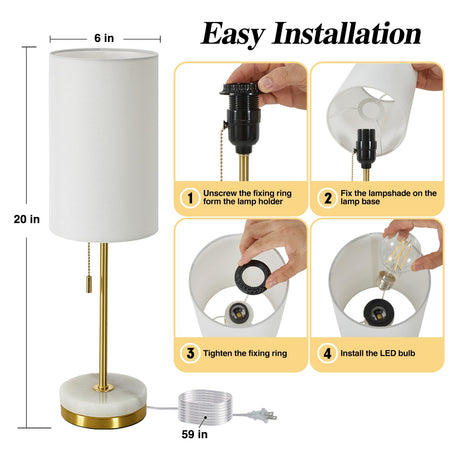 6 in

20 in

59 in

Easy Installation

1 Unscrew the fixing ring form the lamp holder

2 Fix the lampshade on the lamp base

3 Tighten the fixing ring

4 Install the LED bulb